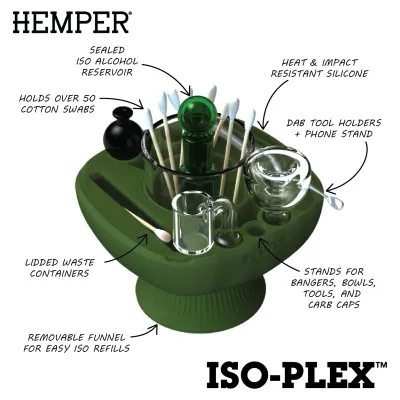 HEMPER®

SEALED ISO ALCOHOL RESERVOIR

HEAT & IMPACT RESISTANT SILICONE

HOLDS OVER 50 COTTON SWABS

DAB TOOL HOLDERS + PHONE STAND

LIDDED WASTE CONTAINERS

STANDS FOR BANGERS, BOWLS, TOOLS, AND CARB CAPS

REMOVABLE FUNNEL FOR EASY ISO REFILLS

ISO-PLEX™