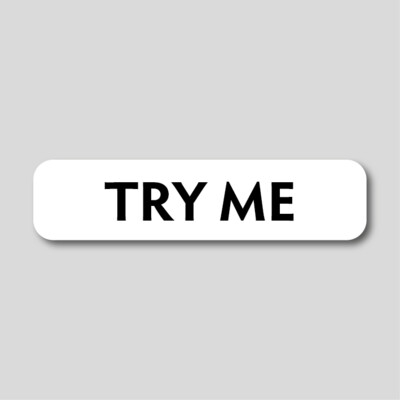 TRY ME