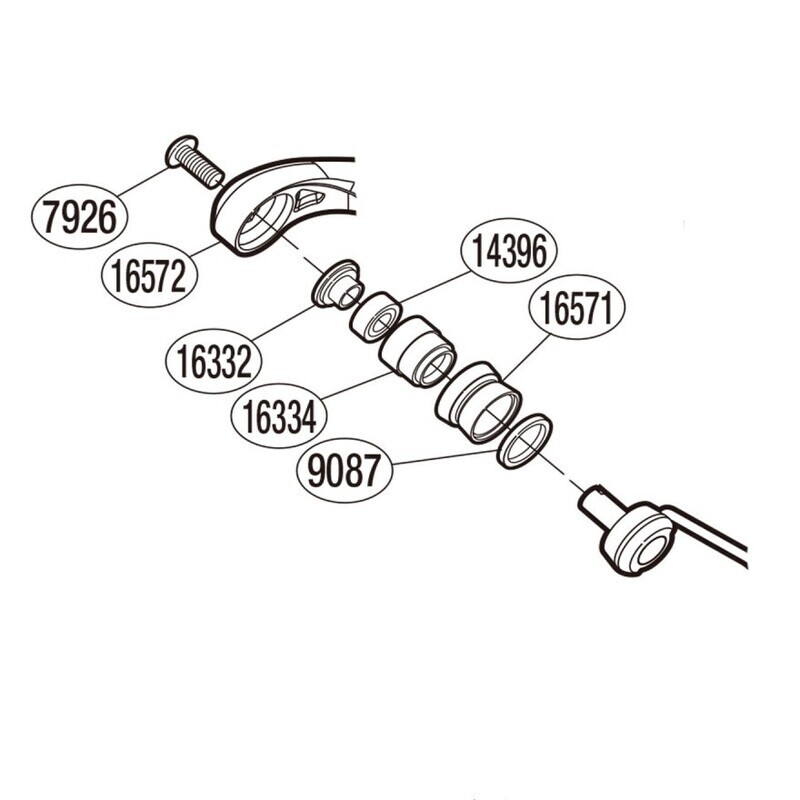 7926
16572
14396
16571
16332
16334
9087