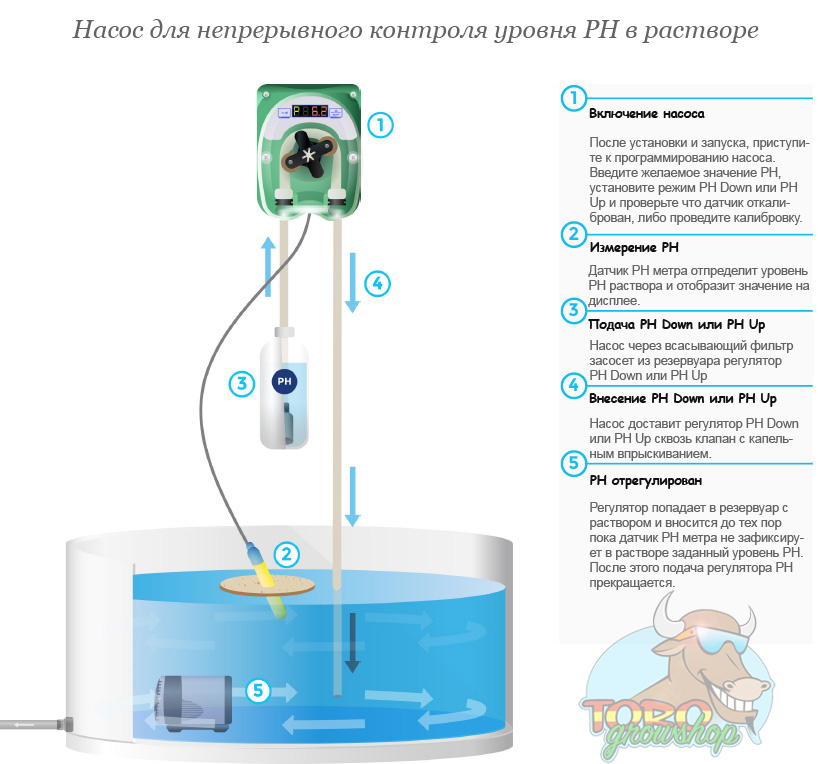 Насос для непрерывного контроля уровня PH в растворе

P 6.2

1

4

3

PH

2

5

1 Включение насоса

После установки и запуска, приступите к программированию насоса. Введите желаемое значение PH, установите режим PH Down или PH Up и проверьте что датчик откалиброван, либо проведите калибровку.

2 Измерение PH

Датчик PH метра отпределит уровень PH раствора и отобразит значение на дисплее.

3 Подача PH Down или PH Up

Насос через всасывающий фильтр засосет из резервуара регулятор PH Down или PH Up

4 Внесение PH Down или PH Up

Насос доставит регулятор PH Down или PH Up сквозь клапан с капельным впрыскиванием.

5 PH отрегулирован

Регулятор попадает в резервуар с раствором и вносится до тех пор пока датчик PH метра не зафиксирует в растворе заданный уровень PH. После этого подача регулятора PH прекращается.

TORO growshop