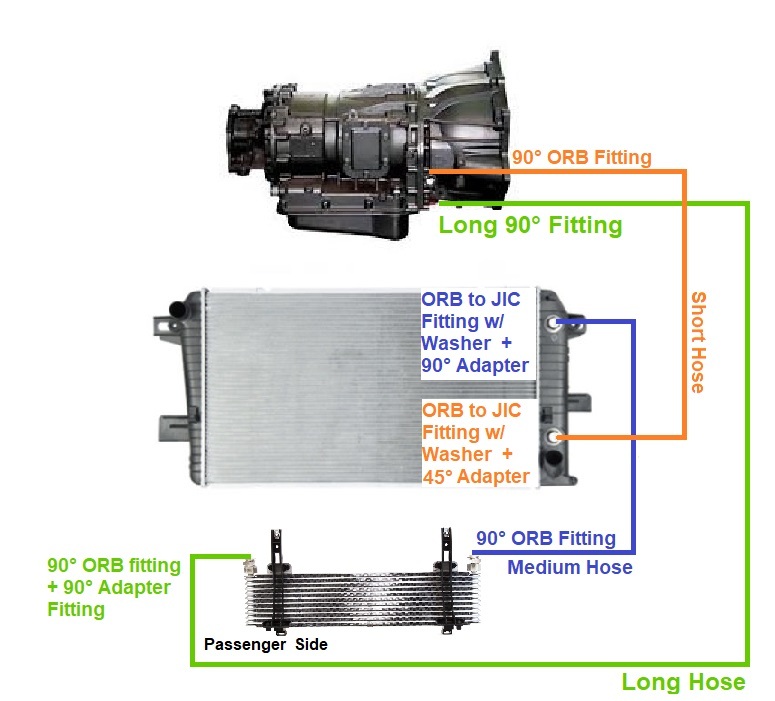 90° ORB Fitting

Long 90° Fitting

Short Hose

ORB to JIC Fitting w/ Washer + 90° Adapter

ORB to JIC Fitting w/ Washer + 45° Adapter

90° ORB Fitting

Medium Hose

90° ORB fitting + 90° Adapter Fitting

Passenger Side

Long Hose