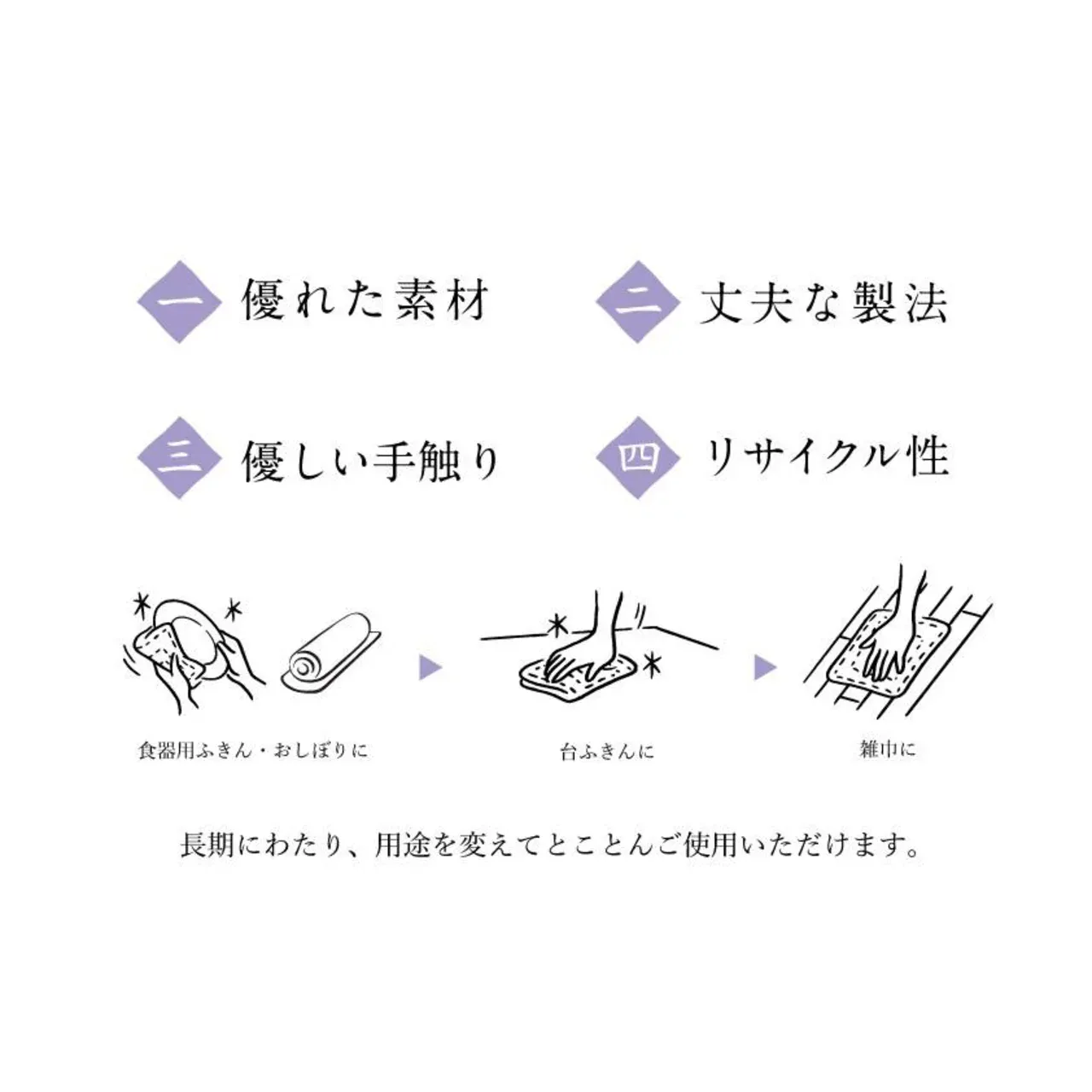 一 優れた素材

二 丈夫な製法

三 優しい手触り

四 リサイクル性

食器用ふきん・おしぼりに

台ふきんに

雑巾に

長期にわたり、用途を変えてとことんご使用いただけます。