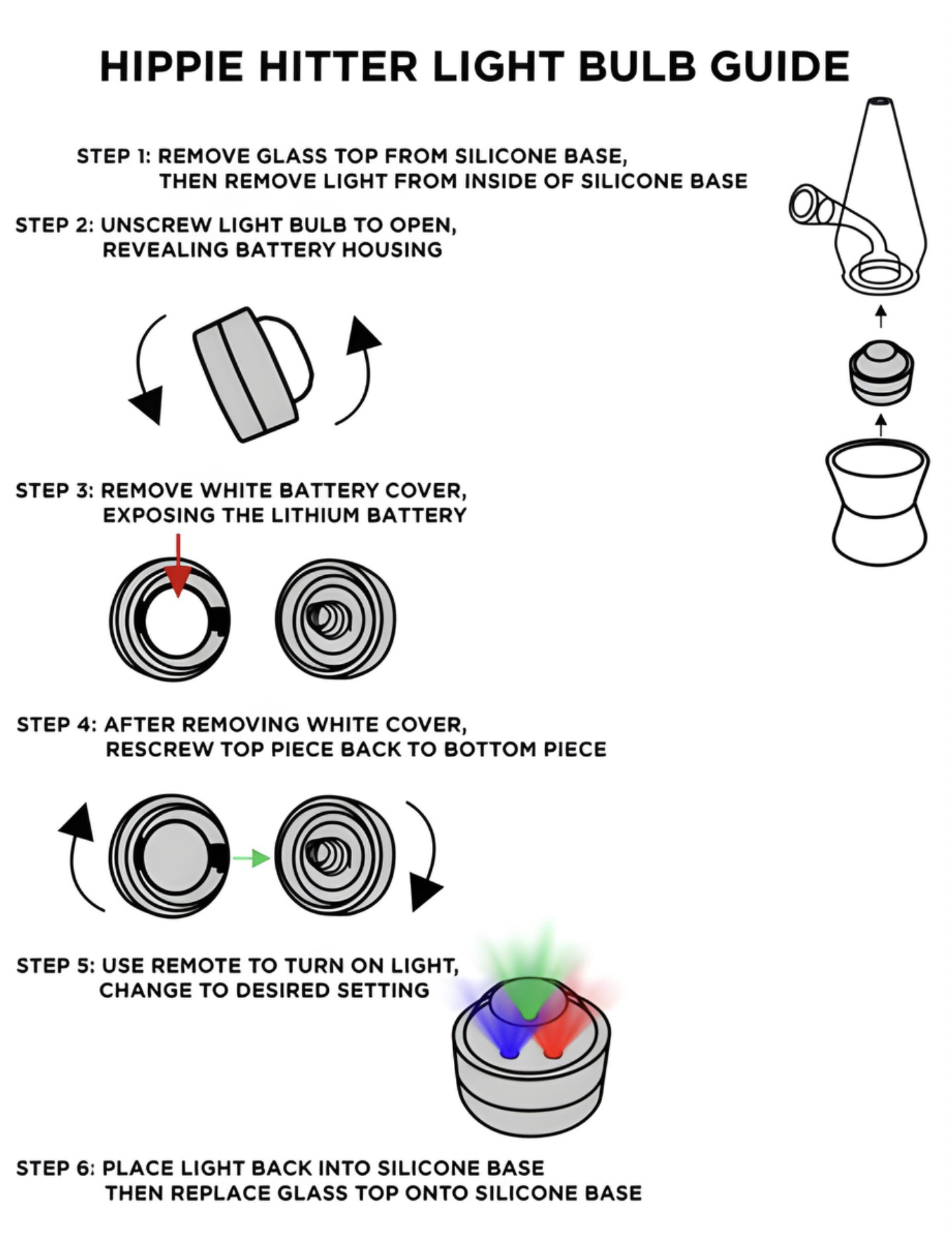 HIPPIE HITTER LIGHT BULB GUIDE

STEP 1: REMOVE GLASS TOP FROM SILICONE BASE, THEN REMOVE LIGHT FROM INSIDE OF SILICONE BASE

STEP 2: UNSCREW LIGHT BULB TO OPEN, REVEALING BATTERY HOUSING

STEP 3: REMOVE WHITE BATTERY COVER, EXPOSING THE LITHIUM BATTERY

STEP 4: AFTER REMOVING WHITE COVER, RESCREW TOP PIECE BACK TO BOTTOM PIECE

STEP 5: USE REMOTE TO TURN ON LIGHT, CHANGE TO DESIRED SETTING

STEP 6: PLACE LIGHT BACK INTO SILICONE BASE THEN REPLACE GLASS TOP ONTO SILICONE BASE