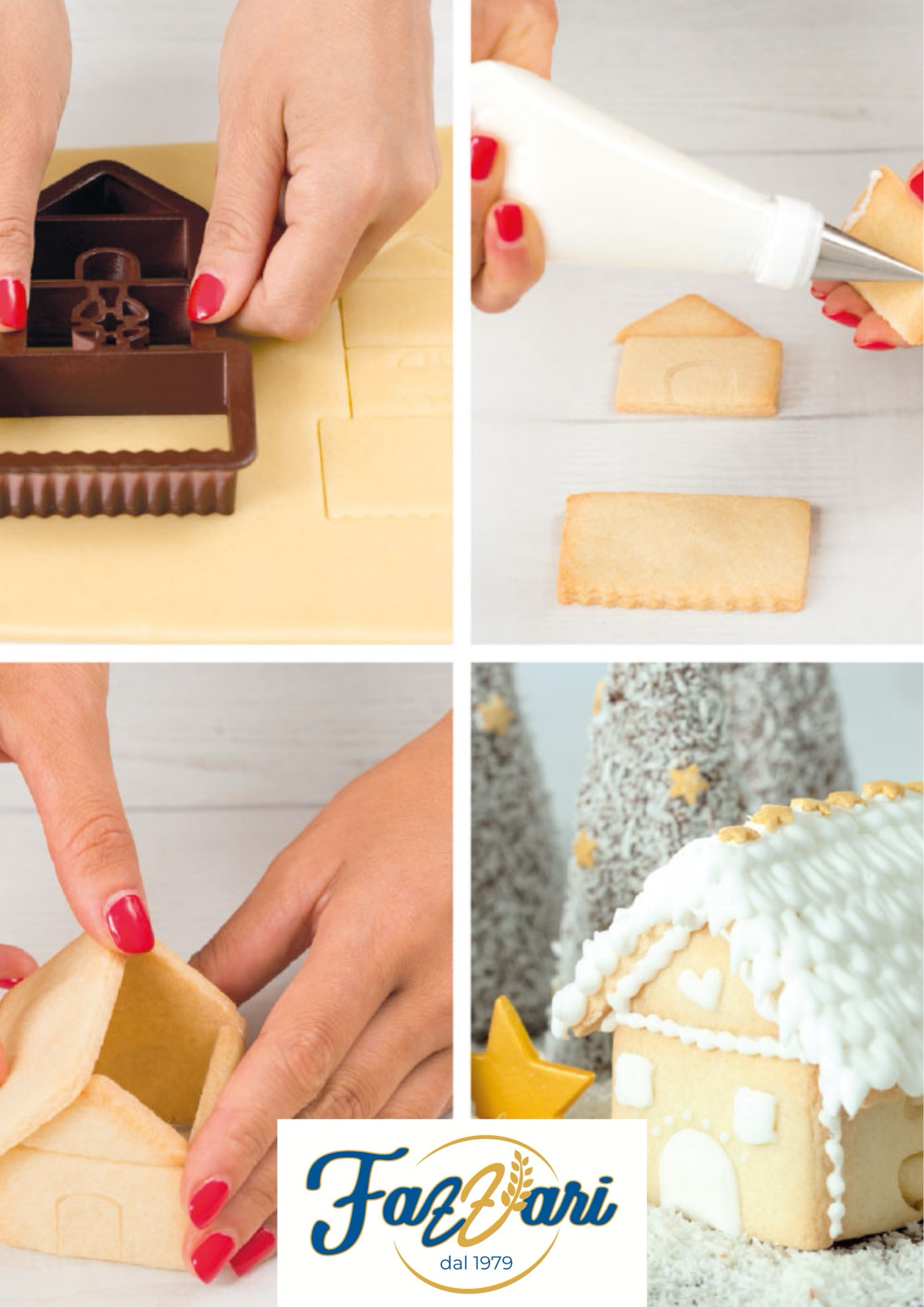 Fazzari
dal 1979