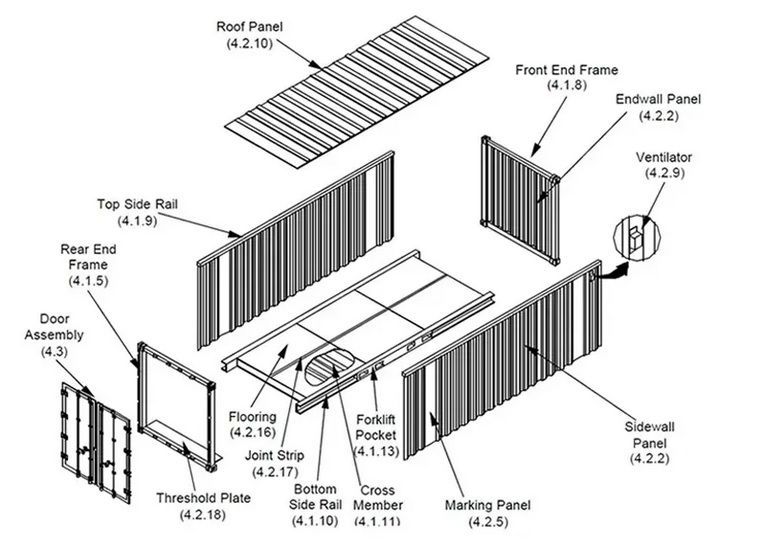 Roof Panel
(4.2.10)

Front End Frame
(4.1.8)

Endwall Panel
(4.2.2)

Ventilator
(4.2.9)

Top Side Rail
(4.1.9)

Rear End Frame
(4.1.5)

Door Assembly
(4.3)

Flooring
(4.2.16)

Joint Strip
(4.2.17)

Forklift Pocket
(4.1.13)

Sidewall Panel
(4.2.2)

Threshold Plate
(4.2.18)

Bottom Side Rail
(4.1.10)

Cross Member
(4.1.11)

Marking Panel
(4.2.5)