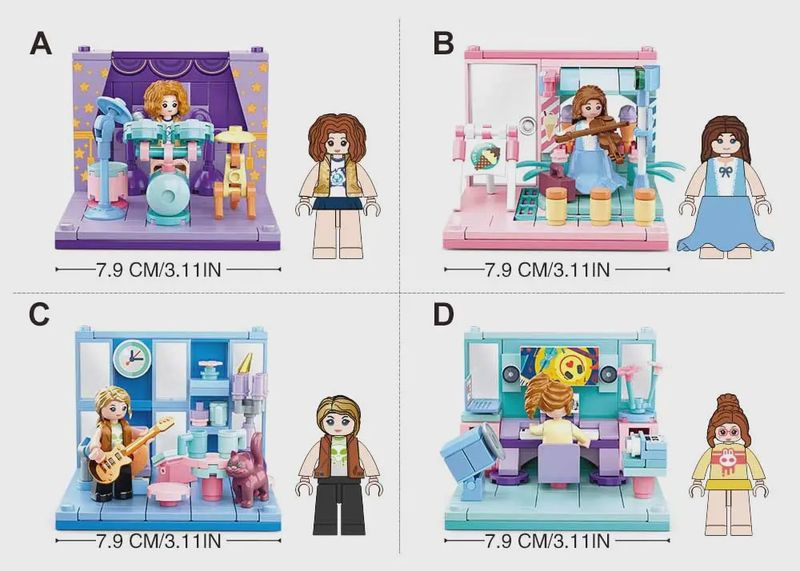 A

7.9 CM/3.11IN

B

7.9 CM/3.11IN

C

7.9 CM/3.11IN

D

7.9 CM/3.11IN