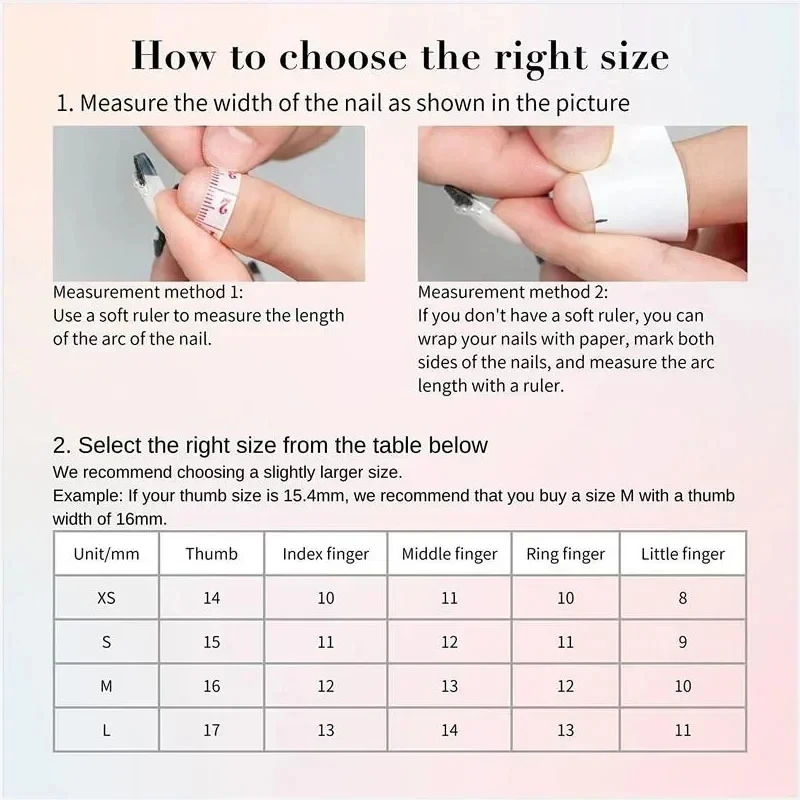 How to choose the right size

1. Measure the width of the nail as shown in the picture

Measurement method 1:
Use a soft ruler to measure the length of the arc of the nail.

Measurement method 2:
If you don't have a soft ruler, you can wrap your nails with paper, mark both sides of the nails, and measure the arc length with a ruler.

2. Select the right size from the table below

We recommend choosing a slightly larger size.
Example: If your thumb size is 15.4mm, we recommend that you buy a size M with a thumb width of 16mm.

| Unit/mm | Thumb | Index finger | Middle finger | Ring finger | Little finger |
|---|---|---|---|---|---|
| XS | 14 | 10 | 11 | 10 | 8 |
| S | 15 | 11 | 12 | 11 | 9 |
| M | 16 | 12 | 13 | 12 | 10 |
| L | 17 | 13 | 14 | 13 | 11 |