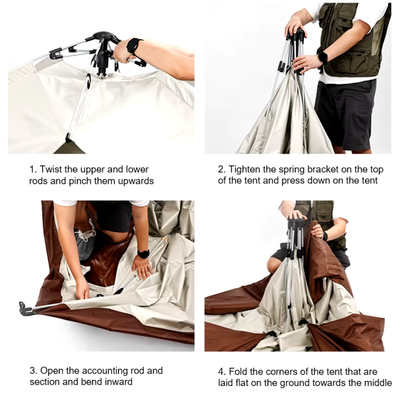 1. Twist the upper and lower rods and pinch them upwards

2. Tighten the spring bracket on the top of the tent and press down on the tent

3. Open the accounting rod and section and bend inward

4. Fold the corners of the tent that are laid flat on the ground towards the middle