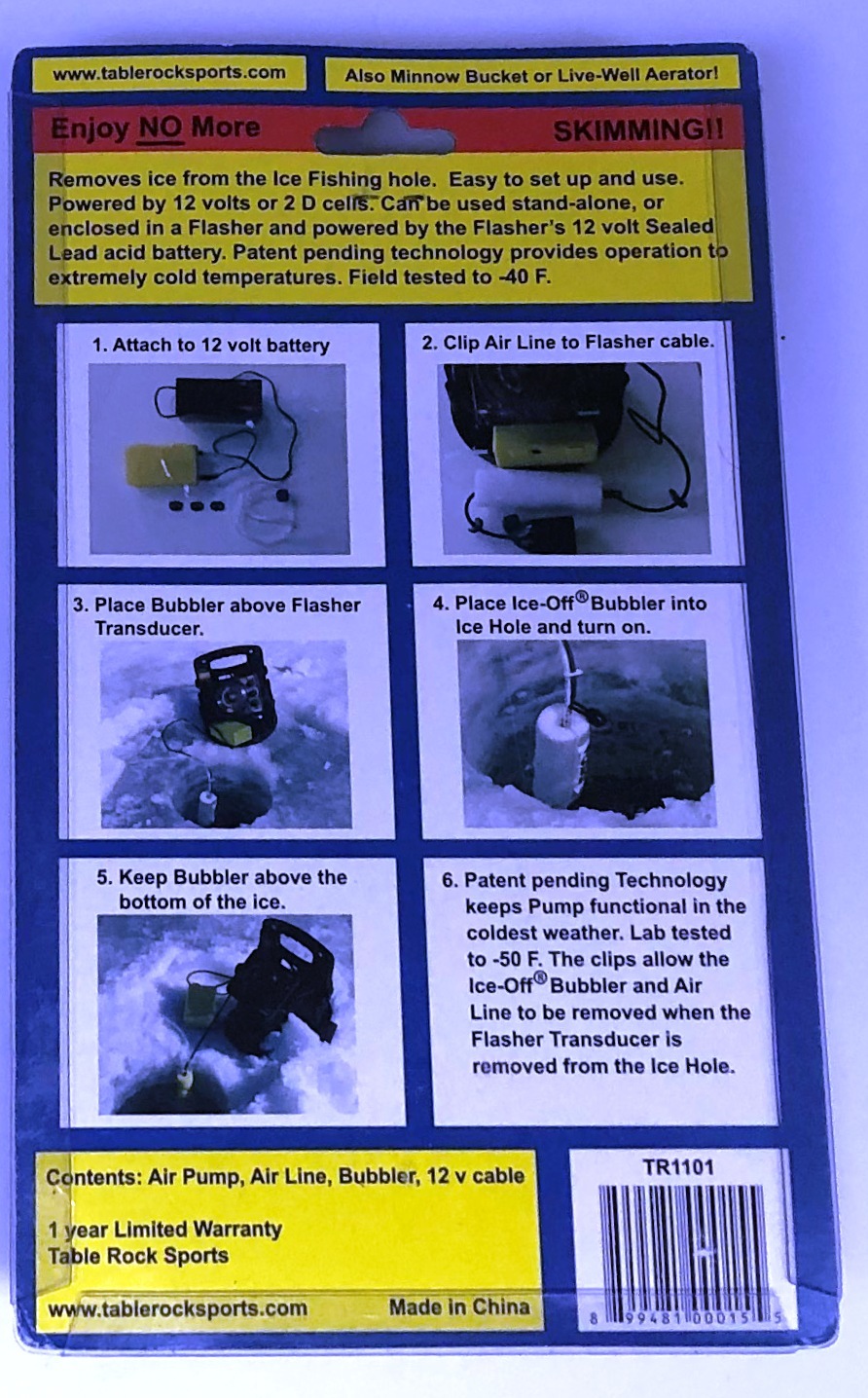 www.tablerocksports.com

Also Minnow Bucket or Live-Well Aerator!

Enjoy NO More SKIMMING!!

Removes ice from the Ice Fishing hole. Easy to set up and use. Powered by 12 volts or 2 D cells. Can be used stand-alone, or enclosed in a Flasher and powered by the Flasher's 12 volt Sealed Lead acid battery. Patent pending technology provides operation to extremely cold temperatures. Field tested to -40 F.

1. Attach to 12 volt battery

2. Clip Air Line to Flasher cable.

3. Place Bubbler above Flasher Transducer.

4. Place Ice-Off® Bubbler into Ice Hole and turn on.

5. Keep Bubbler above the bottom of the ice.

6. Patent pending Technology keeps Pump functional in the coldest weather. Lab tested to -50 F. The clips allow the Ice-Off® Bubbler and Air Line to be removed when the Flasher Transducer is removed from the Ice Hole.

Contents: Air Pump, Air Line, Bubbler, 12 v cable

1 year Limited Warranty
Table Rock Sports

www.tablerocksports.com Made in China

TR1101

8 99481 00015 5