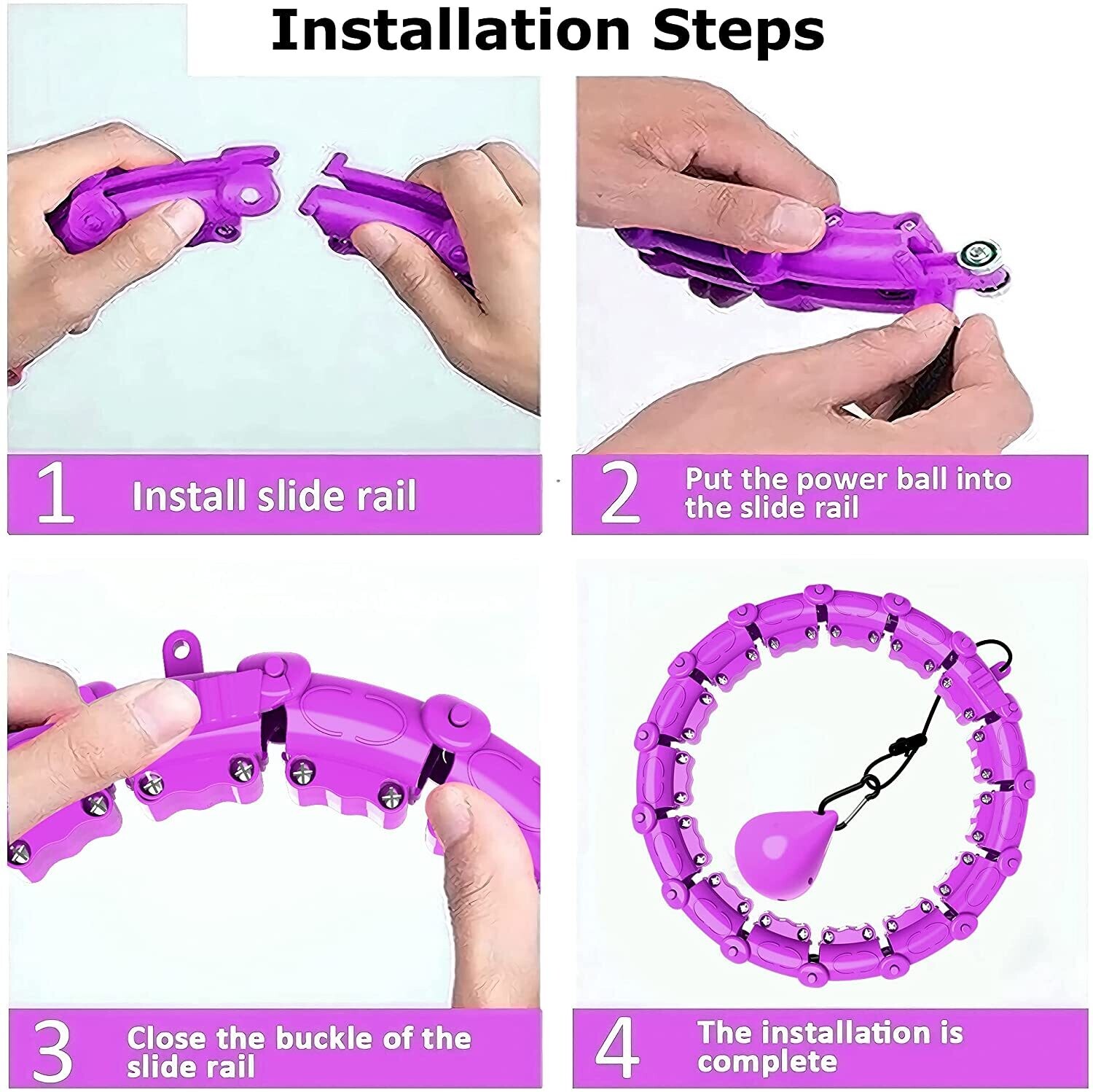 Installation Steps

1 Install slide rail

2 Put the power ball into the slide rail

3 Close the buckle of the slide rail

4 The installation is complete