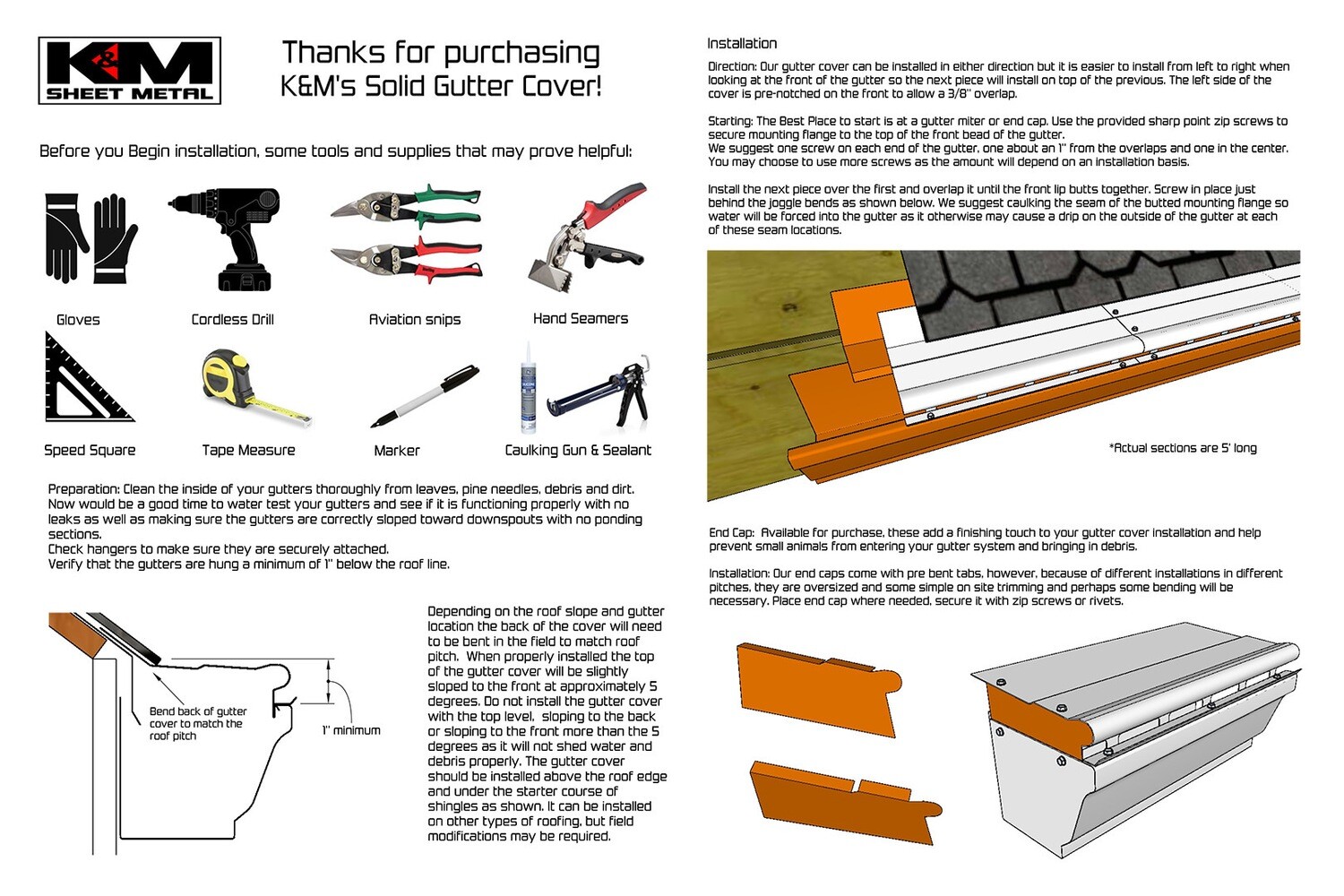 K&M SHEET METAL

Thanks for purchasing K&M's Solid Gutter Cover!

Before you Begin installation, some tools and supplies that may prove helpful:

Gloves
Cordless Drill
Aviation snips
Hand Seamers
Speed Square
Tape Measure
Marker
Caulking Gun & Sealant

Preparation: Clean the inside of your gutters thoroughly from leaves, pine needles, debris and dirt. Now would be a good time to water test your gutters and see if it is functioning properly with no leaks as well as making sure the gutters are correctly sloped toward downspouts with no ponding sections.
Check hangers to make sure they are securely attached.
Verify that the gutters are hung a minimum of 1" below the roof line.

Bend back of gutter cover to match the roof pitch

1" minimum

Depending on the roof slope and gutter location the back of the cover will need to be bent in the field to match roof pitch. When properly installed the top of the gutter cover will be slightly sloped to the front at approximately 5 degrees. Do not install the gutter cover with the top level, sloping to the back or sloping to the front more than the 5 degrees as it will not shed water and debris properly. The gutter cover should be installed above the roof edge and under the starter course of shingles as shown. It can be installed on other types of roofing, but field modifications may be required.

Installation

Direction: Our gutter cover can be installed in either direction but it is easier to install from left to right when looking at the front of the gutter so the next piece will install on top of the previous. The left side of the cover is pre-notched on the front to allow a 3/8" overlap.

Starting: The Best Place to start is at a gutter miter or end cap. Use the provided sharp point zip screws to secure mounting flange to the top of the front bead of the gutter.
We suggest one screw on each end of the gutter, one about an 1" from the overlaps and one in the center.
You may choose to use more screws as the amount will depend on an installation basis.

Install the next piece over the first and overlap it until the front lip butts together. Screw in place just behind the joggle bends as shown below. We suggest caulking the seam of the butted mounting flange so water will be forced into the gutter as it otherwise may cause a drip on the outside of the gutter at each of these seam locations.

*Actual sections are 5' long

End Cap: Available for purchase, these add a finishing touch to your gutter cover installation and help prevent small animals from entering your gutter system and bringing in debris.

Installation: Our end caps come with pre bent tabs, however, because of different installations in different pitches, they are oversized and some simple on site trimming and perhaps some bending will be necessary. Place end cap where needed, secure it with zip screws or rivets.