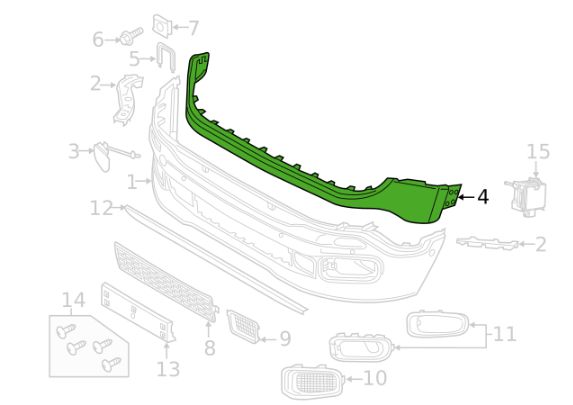 6
7
5
2
3
1
12
15
4
2
14
13
8
9
11
10