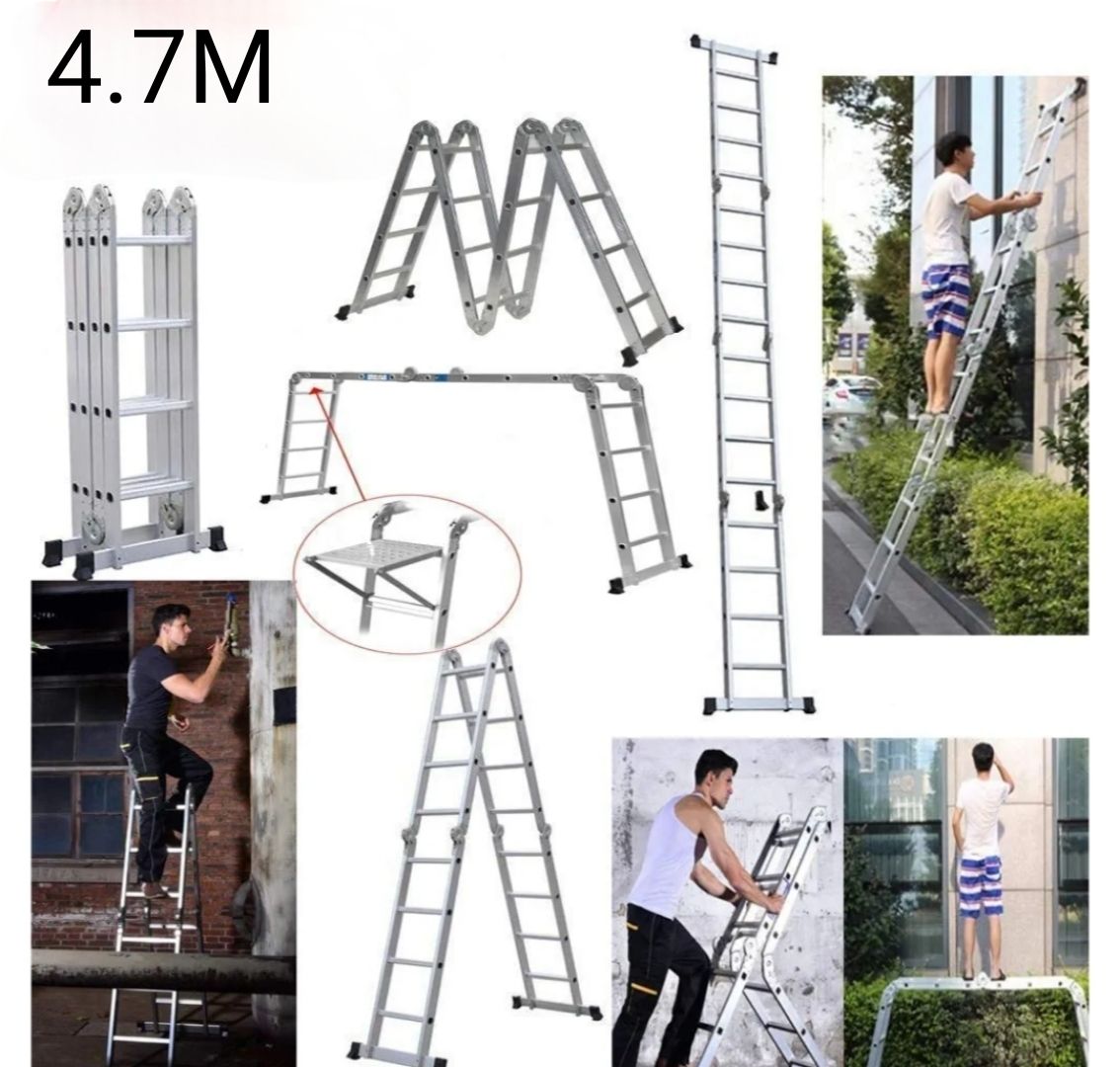 4.7M