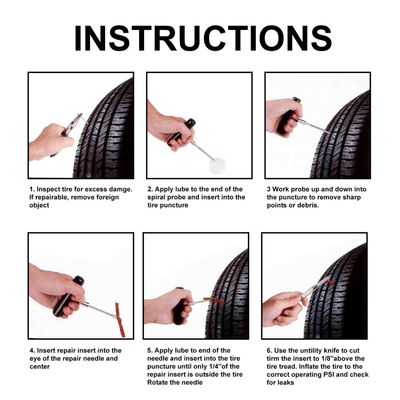 INSTRUCTIONS

1. Inspect tire for excess damge. If repairable, remove foreign object

2. Apply lube to the end of the spiral probe and insert into the tire puncture

3 Work probe up and down into the puncture to remove sharp points or debris.

4. Insert repair insert into the eye of the repair needle and center

5. Apply lube to end of the needle and insert into the tire puncture until only 1/4"of the repair insert is outside the tire Rotate the needle

6. Use the untility knife to cut tirm the insert to 1/8"above the tire tread. Inflate the tire to the correct operating PSI and check for leaks