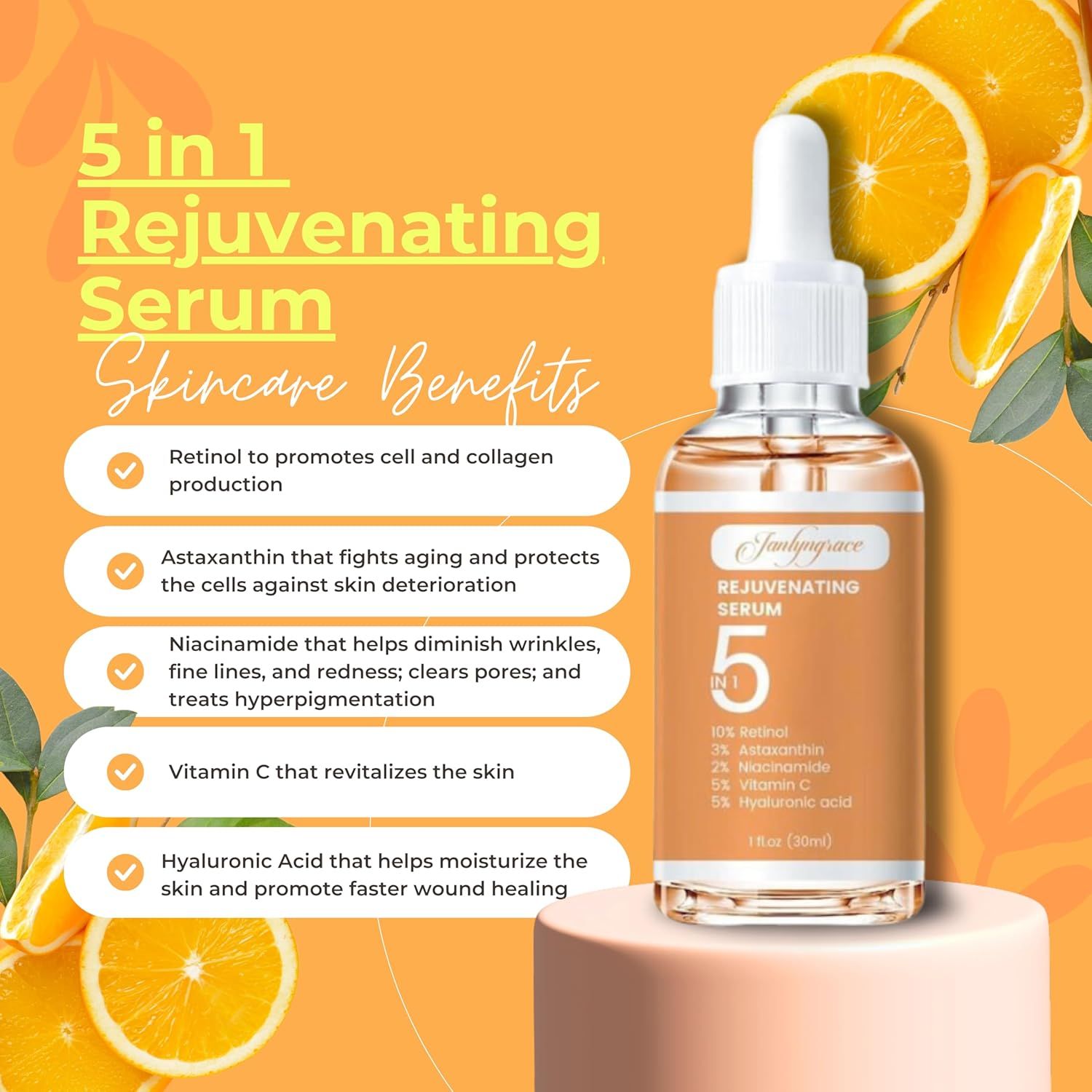 5 in 1 Rejuvenating Serum

Skincare Benefits

Retinol to promotes cell and collagen production

Astaxanthin that fights aging and protects the cells against skin deterioration

Niacinamide that helps diminish wrinkles, fine lines, and redness; clears pores; and treats hyperpigmentation

Vitamin C that revitalizes the skin

Hyaluronic Acid that helps moisturize the skin and promote faster wound healing

Janlyngrace

REJUVENATING SERUM

5 IN 1

10% Retinol
3% Astaxanthin
2% Niacinamide
5% Vitamin C
5% Hyaluronic acid

1 fl.oz (30ml)