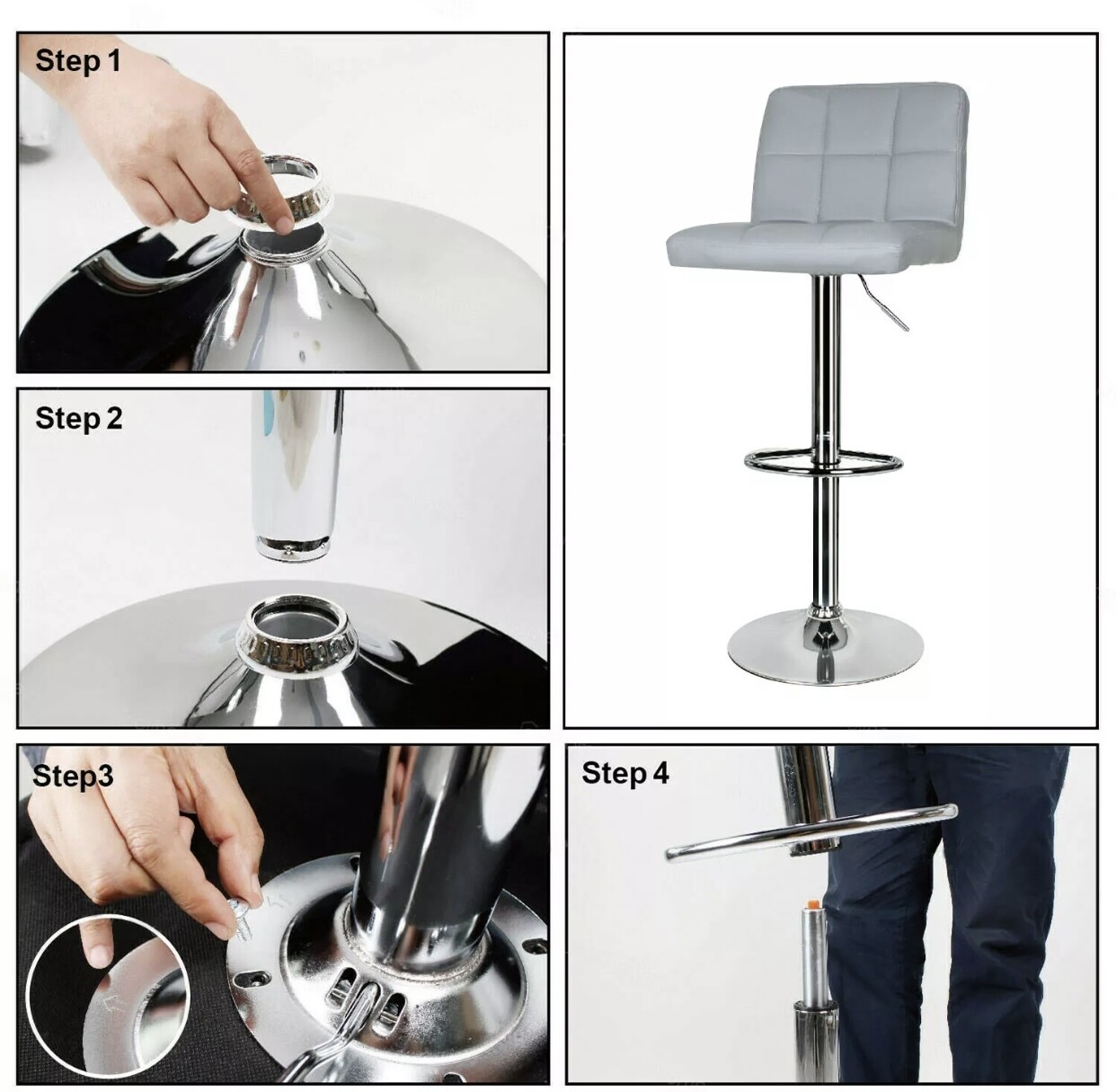 Step 1

Step 2

Step3

Step 4