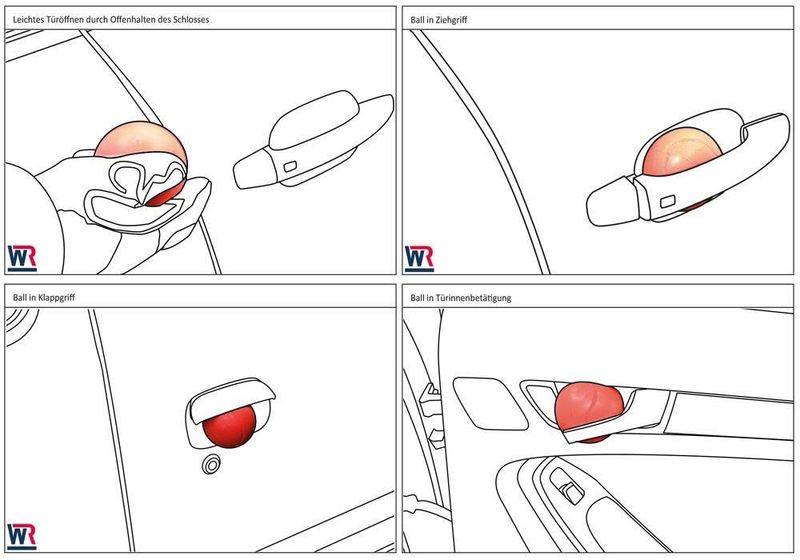 Leichtes Türöffnen durch Offenhalten des Schlosses

WR

Ball in Ziehgriff

WR

Ball in Klappgriff

WR

Ball in Türinnenbetätigung