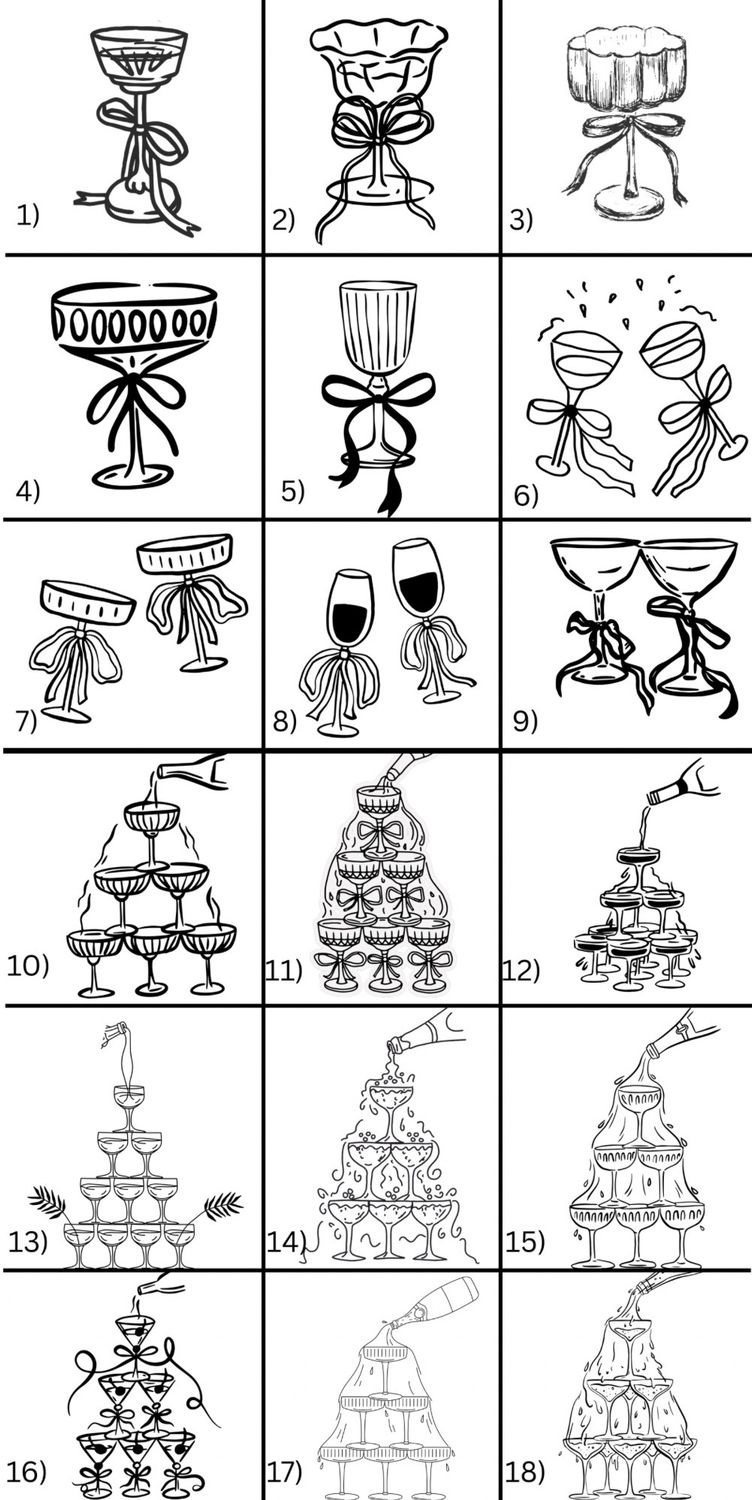 1)

2)

3)

4)

5)

6)

7)

8)

9)

10)

11)

12)

13)

14)

15)

16)

17)

18)