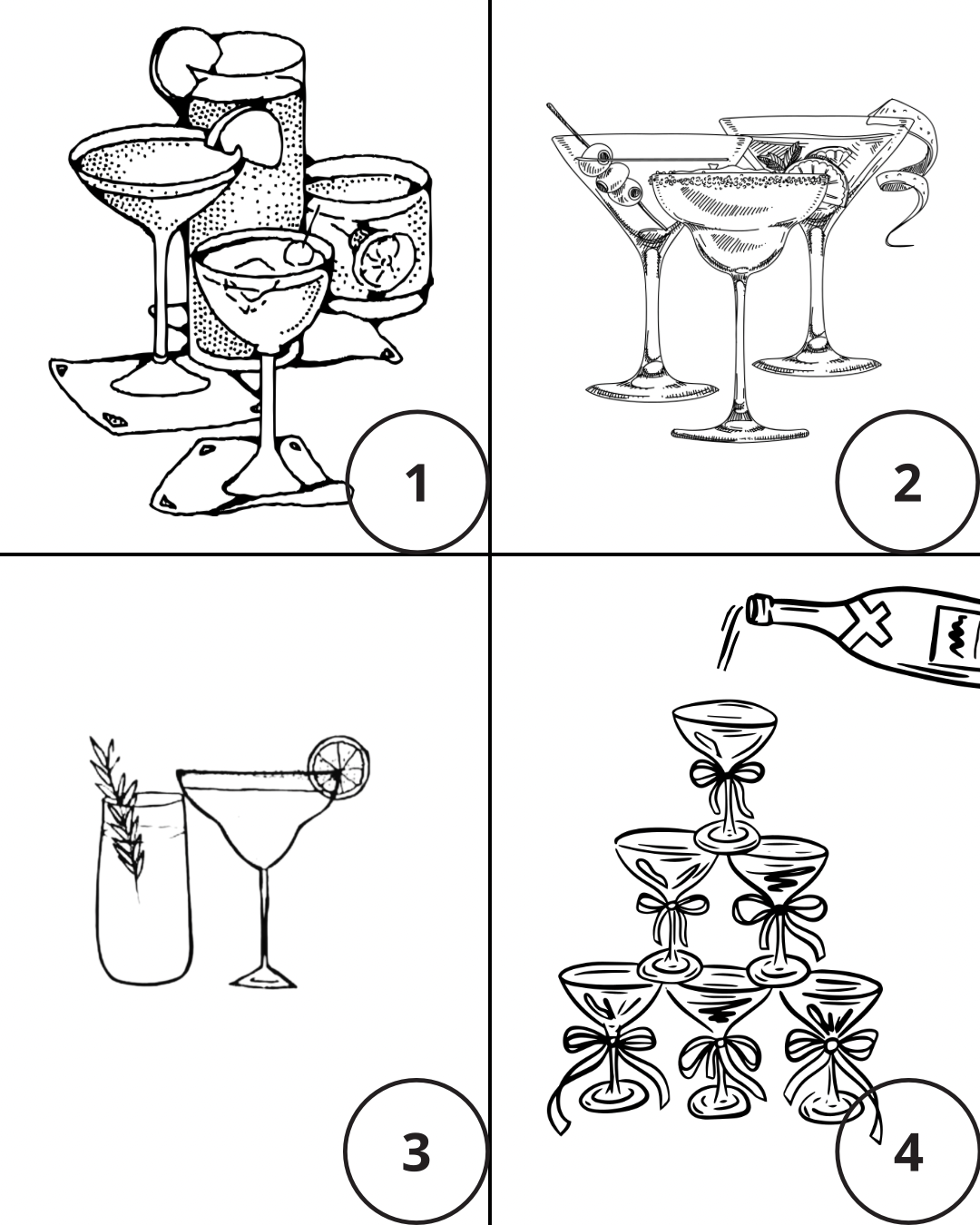 1

2

3

4