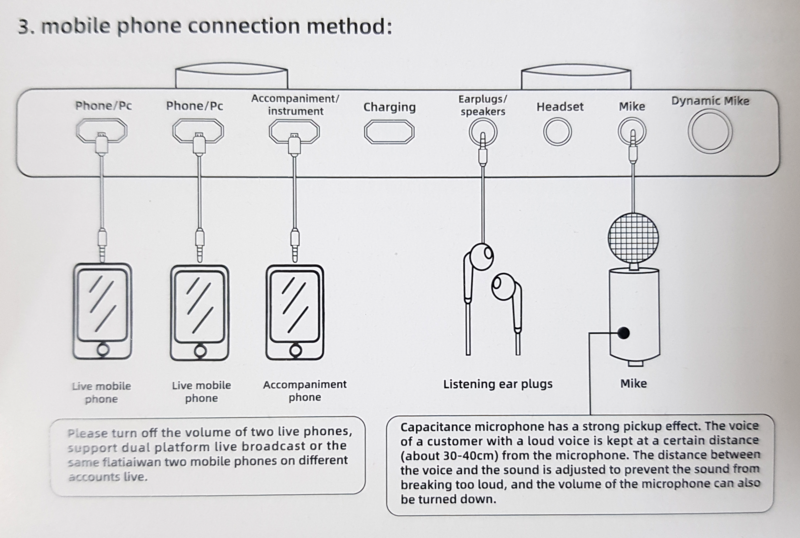 3. mobile phone connection method:

Phone/Pc

Phone/Pc

Accompaniment/ instrument

Charging

Earplugs/ speakers

Headset

Mike

Dynamic Mike

Live mobile phone

Live mobile phone

Accompaniment phone

Listening ear plugs

Mike

Please turn off the volume of two live phones, support dual platform live broadcast or the same flatiaiwan two mobile phones on different accounts live.

Capacitance microphone has a strong pickup effect. The voice of a customer with a loud voice is kept at a certain distance (about 30-40cm) from the microphone. The distance between the voice and the sound is adjusted to prevent the sound from breaking too loud, and the volume of the microphone can also be turned down.