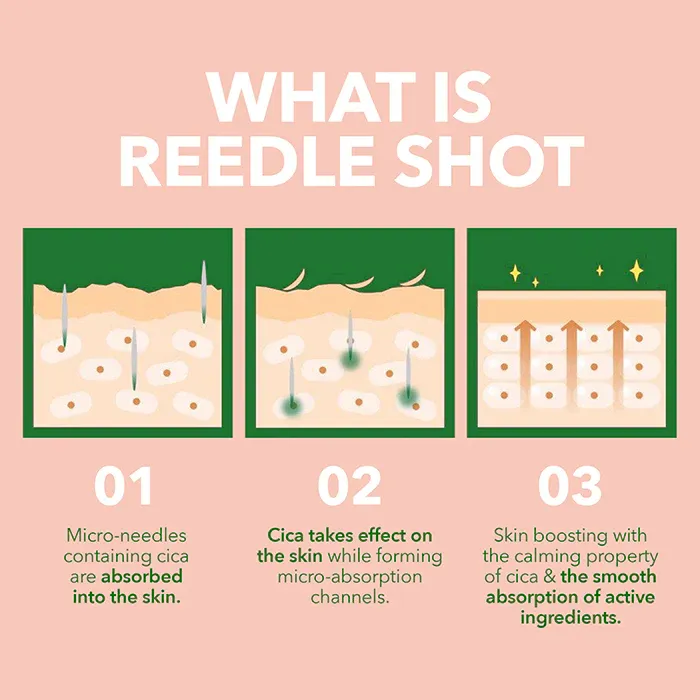 WHAT IS REEDLE SHOT

01

Micro-needles containing cica are absorbed into the skin.

02

Cica takes effect on the skin while forming micro-absorption channels.

03

Skin boosting with the calming property of cica & the smooth absorption of active ingredients.