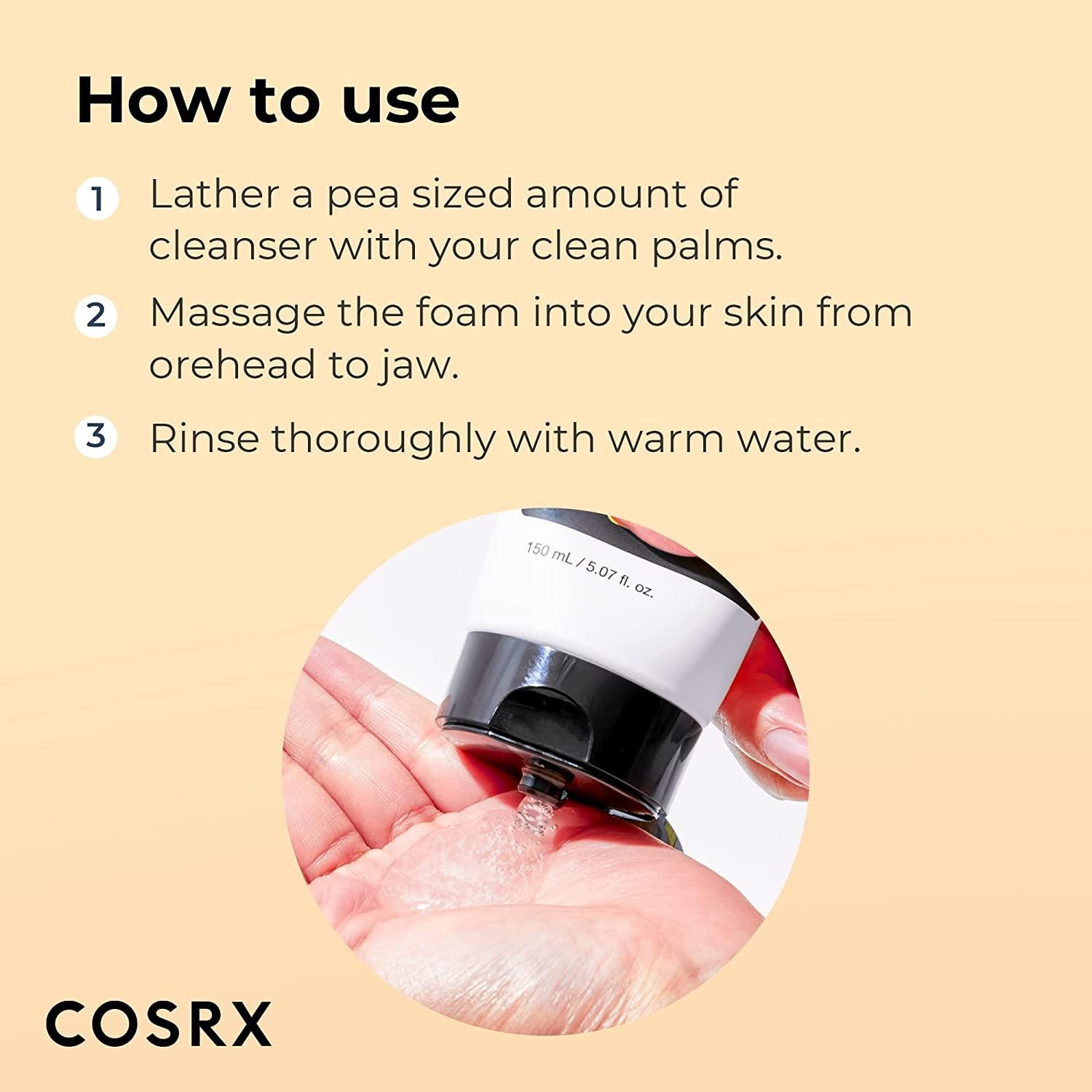 How to use

1 Lather a pea sized amount of cleanser with your clean palms.

2 Massage the foam into your skin from orehead to jaw.

3 Rinse thoroughly with warm water.

150 mL / 5.07 fl. oz.

COSRX