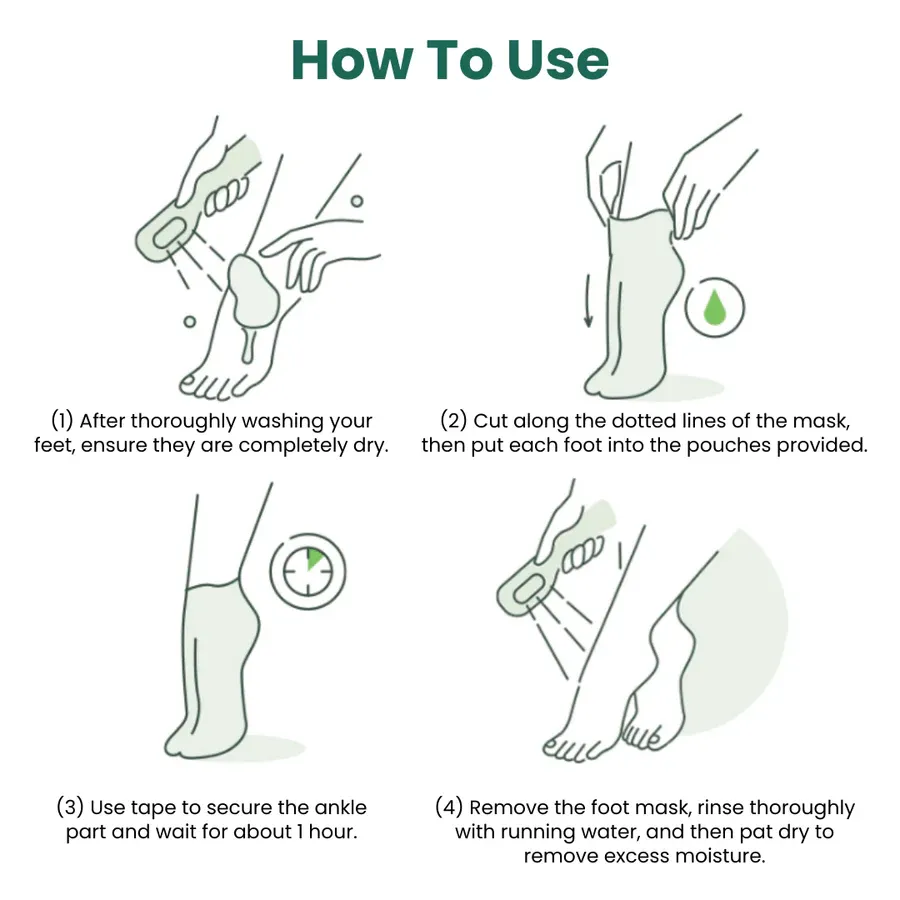 How To Use

(1) After thoroughly washing your feet, ensure they are completely dry.

(2) Cut along the dotted lines of the mask, then put each foot into the pouches provided.

(3) Use tape to secure the ankle part and wait for about 1 hour.

(4) Remove the foot mask, rinse thoroughly with running water, and then pat dry to remove excess moisture.