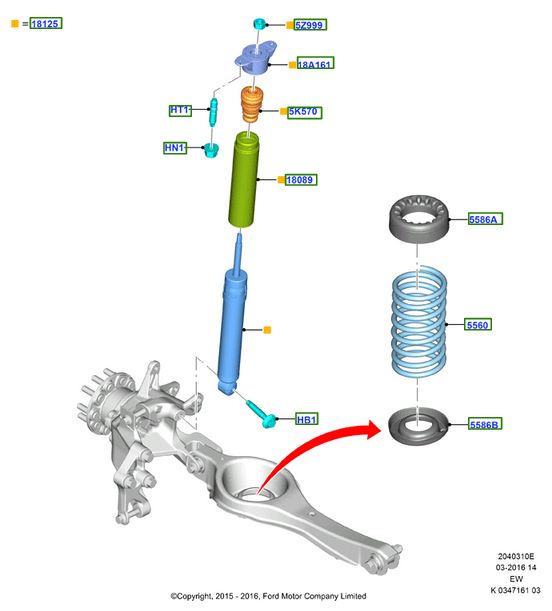 = 18125

5Z999

18A161

HT1

5K570

HN1

18089

5586A

5560

HB1

5586B

2040310E
03-2016 14
EW
K 0347161 03

©Copyright, 2015 - 2016, Ford Motor Company Limited