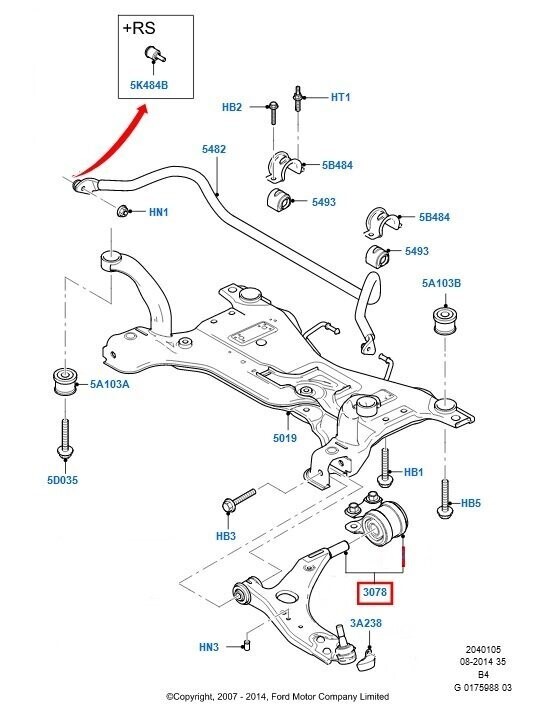 +RS
5K484B
HB2
HT1
5482
5B484
5493
HN1
5B484
5493
5A103B
5A103A
5019
5D035
HB1
HB5
HB3
3078
3A238
HN3
2040105
08-2014 35
B4
G 0175988 03
©Copyright, 2007 - 2014, Ford Motor Company Limited