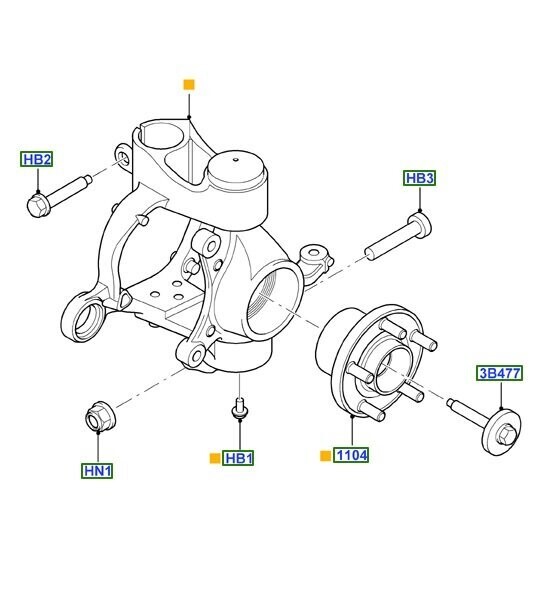 HB2

HB3

3B477

HN1

HB1

1104