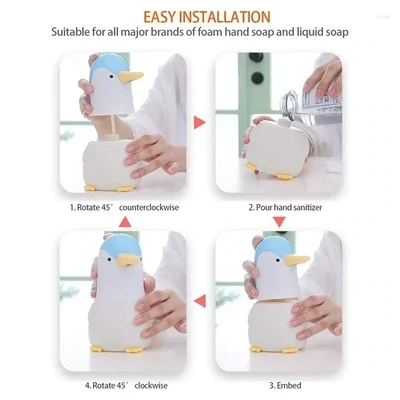 EASY INSTALLATION
Suitable for all major brands of foam hand soap and liquid soap

1. Rotate 45° counterclockwise

2. Pour hand sanitizer

4. Rotate 45° clockwise

3. Embed