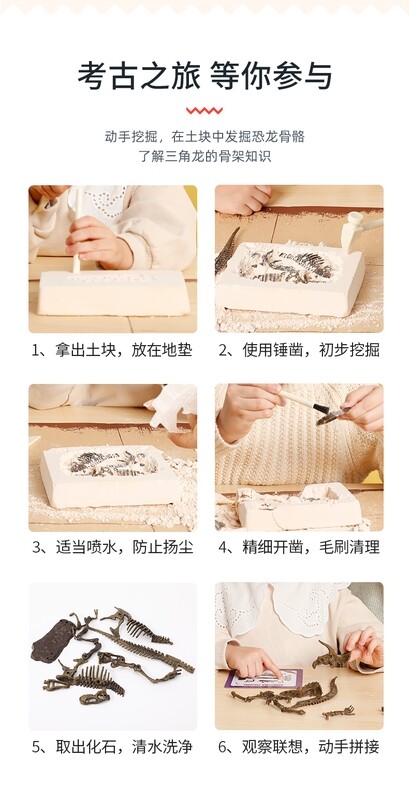 考古之旅 等你参与

动手挖掘，在土块中发掘恐龙骨骼
了解三角龙的骨架知识

1、拿出土块，放在地垫

2、使用锤凿，初步挖掘

3、适当喷水，防止扬尘

4、精细开凿，毛刷清理

5、取出化石，清水洗净

6、观察联想，动手拼接