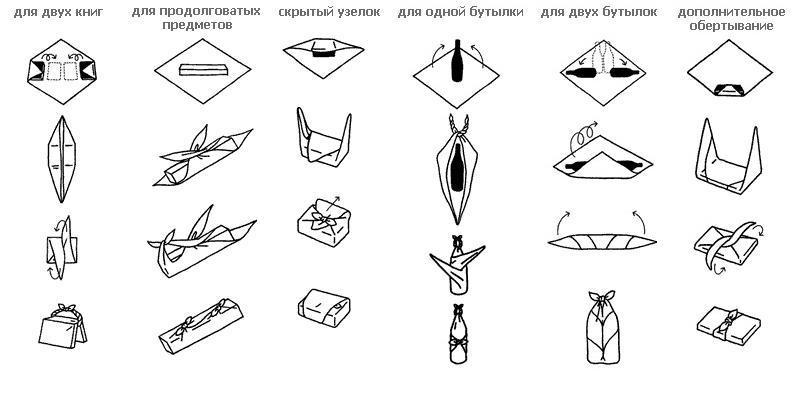 для двух книг

для продолговатых предметов

скрытый узелок

для одной бутылки

для двух бутылок

дополнительное обертывание