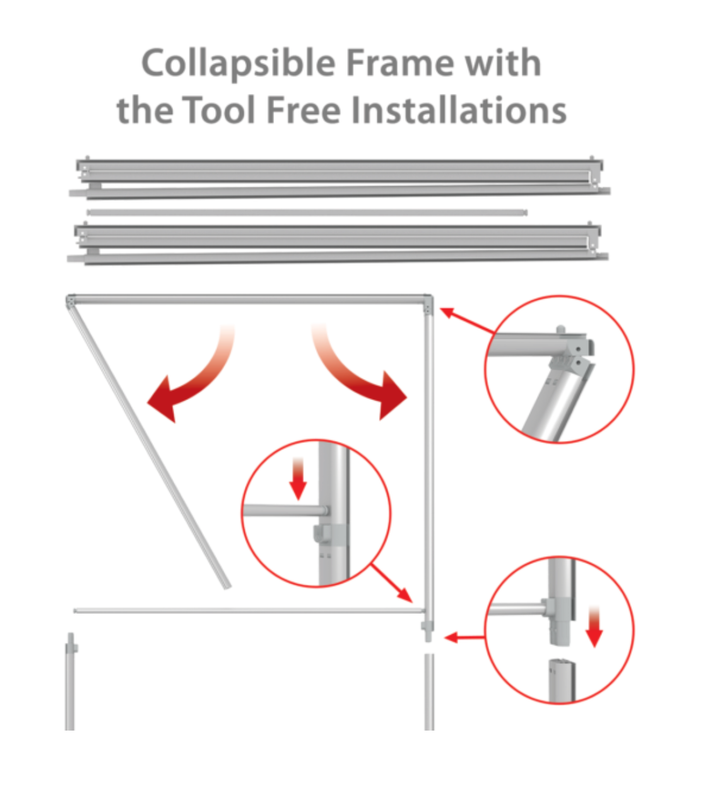 Collapsible Frame with the Tool Free Installations