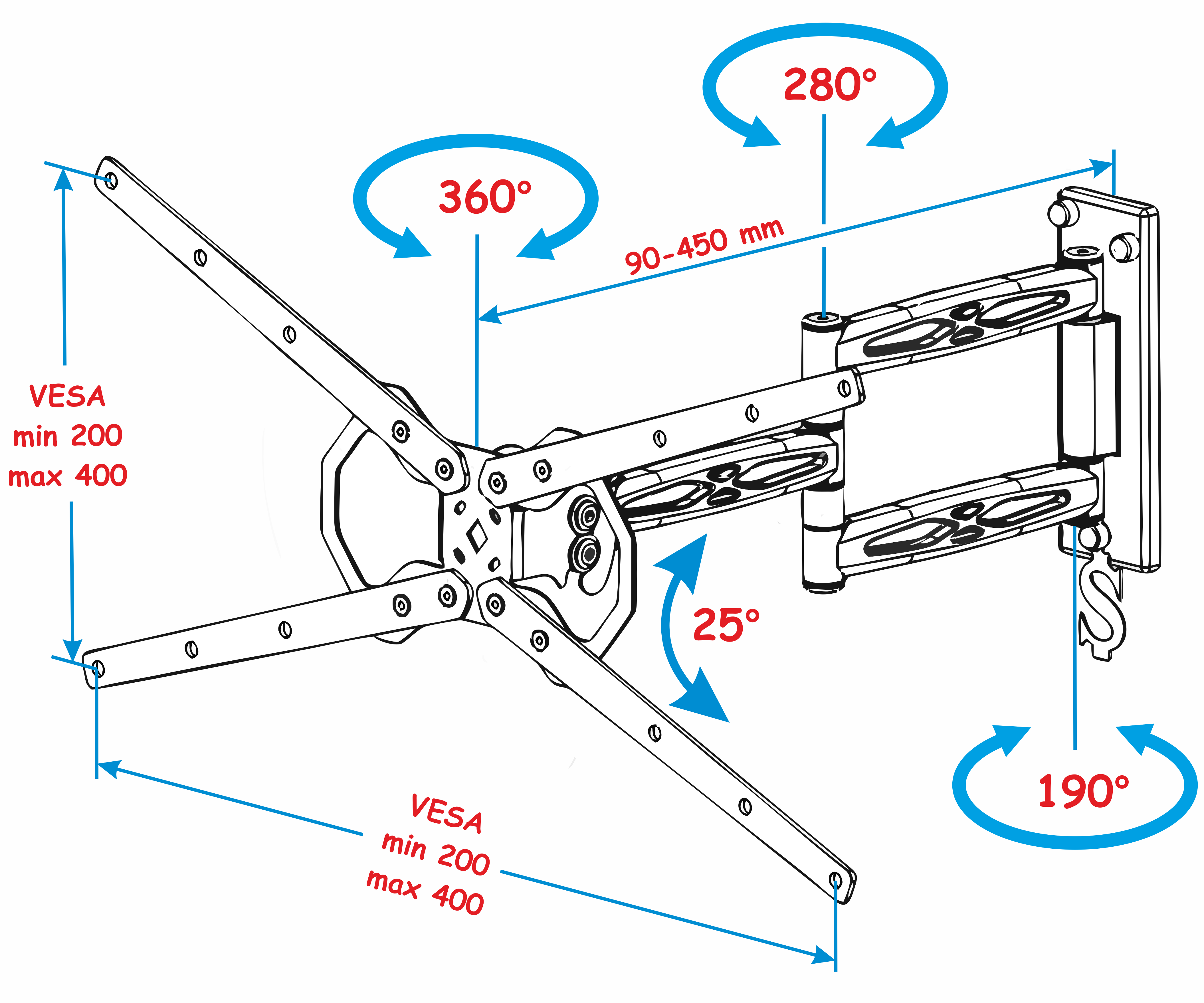 280°

360°

90-450 mm

VESA
min 200
max 400

25°

190°

VESA
min 200
max 400