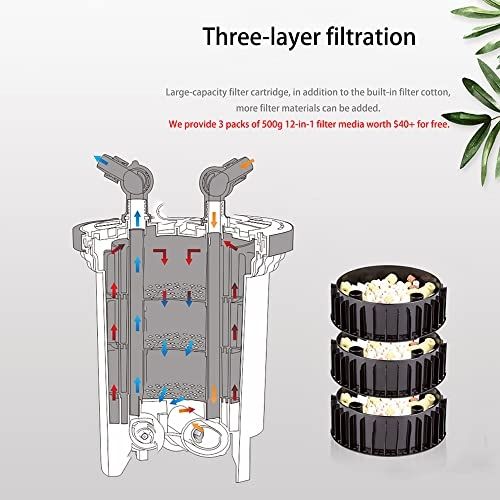 Three-layer filtration

Large-capacity filter cartridge, in addition to the built-in filter cotton, more filter materials can be added.

We provide 3 packs of 500g 12-in-1 filter media worth $40+ for free.