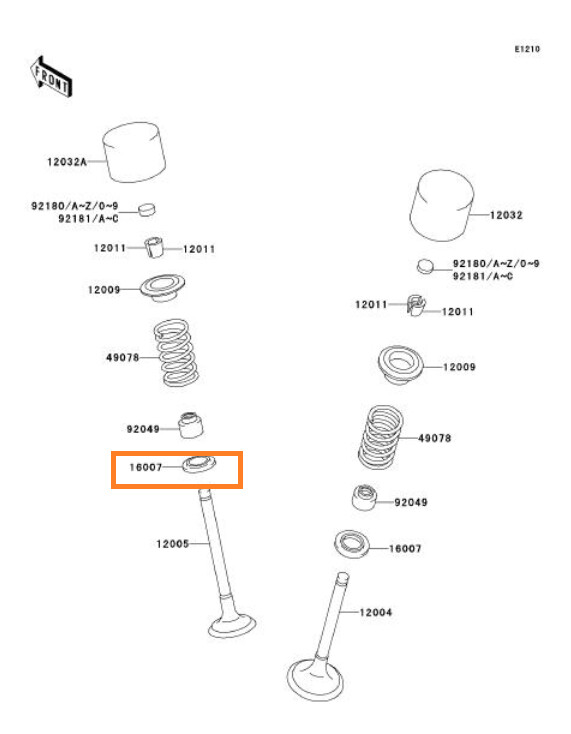 E1210

FRONT

12032A

92180/A~Z/0~9
92181/A~C

12011 12011

12009

49078

92049

16007

12005

12032

92180/A~Z/0~9
92181/A~C

12011 12011

12009

49078

92049

16007

12004