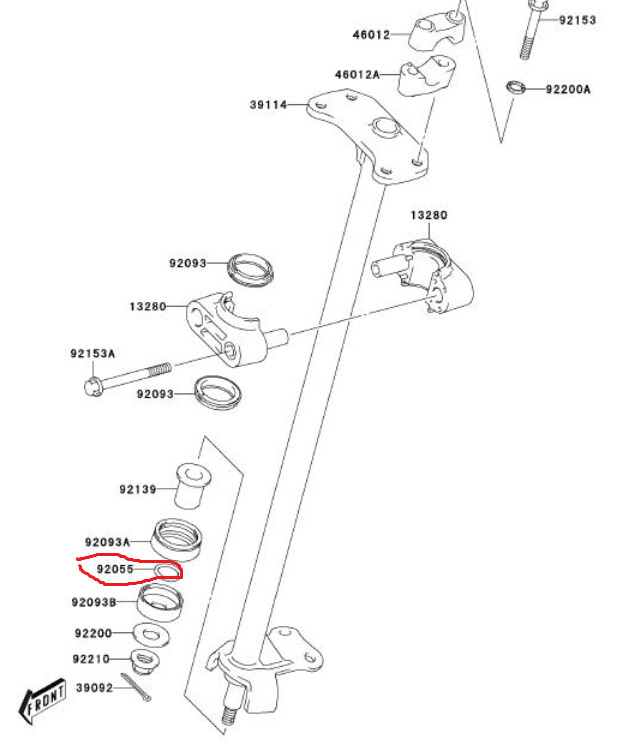 46012
92153
46012A
92200A
39114
13280
92093
13280
92153A
92093
92139
92093A
92055
92093B
92200
92210
39092
FRONT