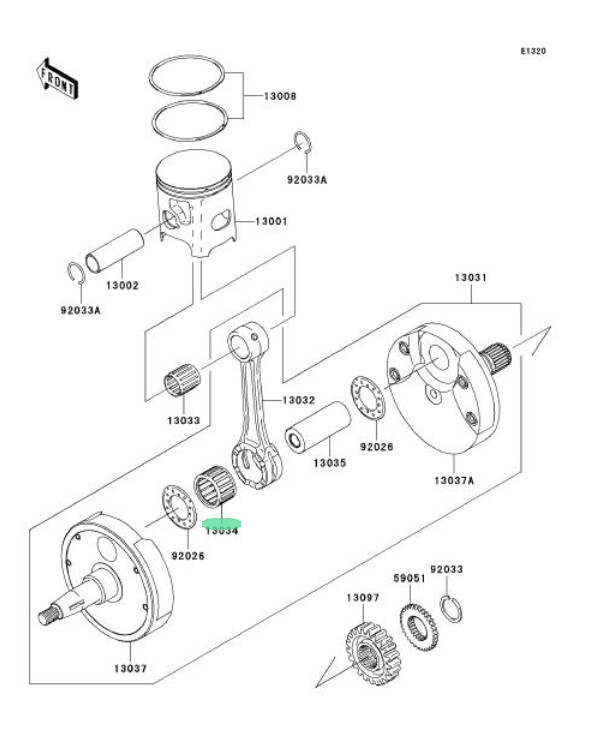 E1320

FRONT

13008

92033A

13001

13002

92033A

13031

13033

13032

13035

92026

13037A

13034

92026

59051

92033

13097

13037