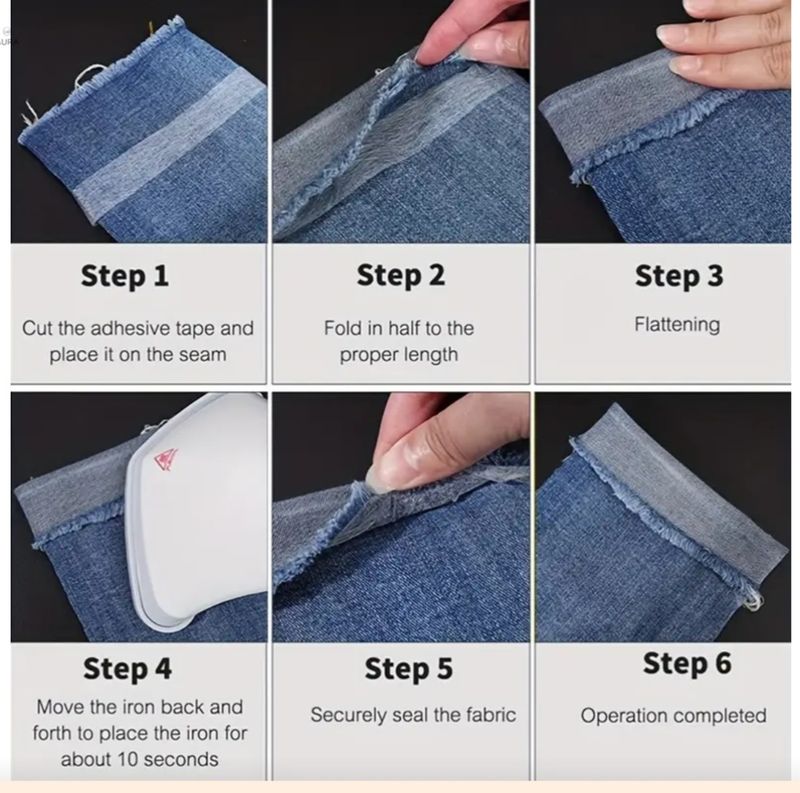 Step 1

Cut the adhesive tape and place it on the seam

Step 2

Fold in half to the proper length

Step 3

Flattening

Step 4

Move the iron back and forth to place the iron for about 10 seconds

Step 5

Securely seal the fabric

Step 6

Operation completed