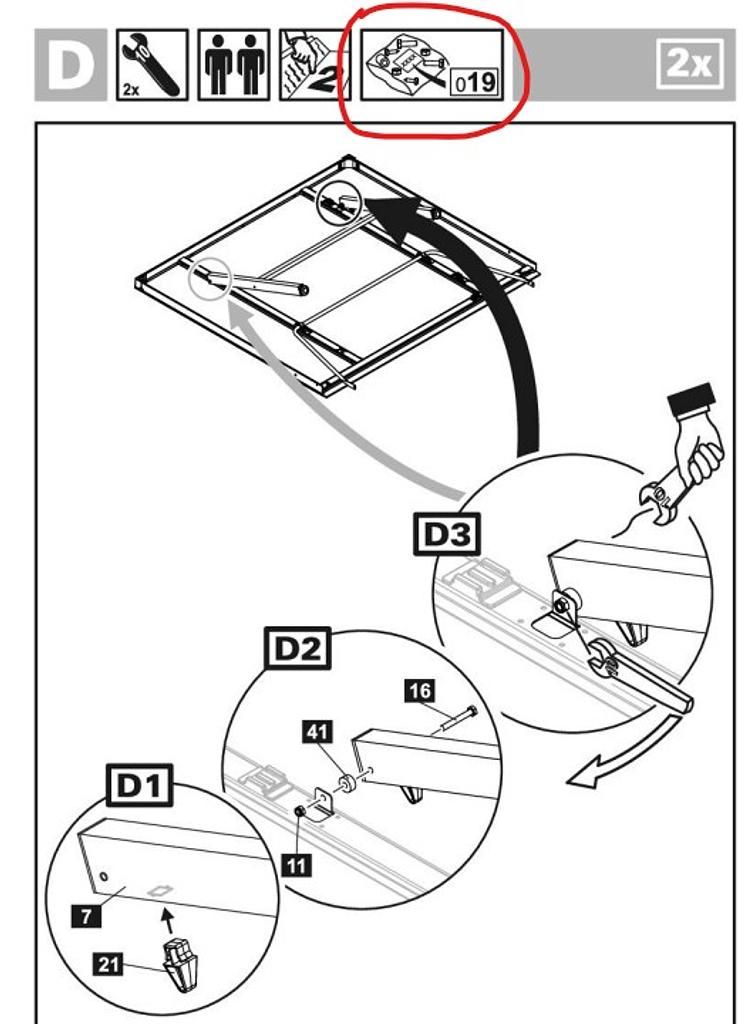 D
2x
2
019
2x

D3
D2
16
41
11
D1
7
21