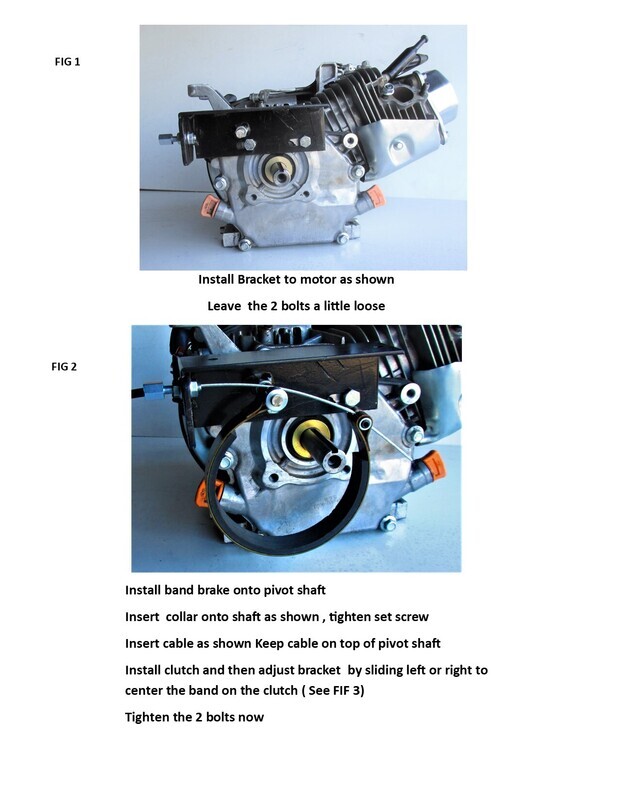 FIG 1

Install Bracket to motor as shown

Leave the 2 bolts a little loose

FIG 2

Install band brake onto pivot shaft

Insert collar onto shaft as shown , tighten set screw

Insert cable as shown Keep cable on top of pivot shaft

Install clutch and then adjust bracket by sliding left or right to center the band on the clutch ( See FIF 3)

Tighten the 2 bolts now