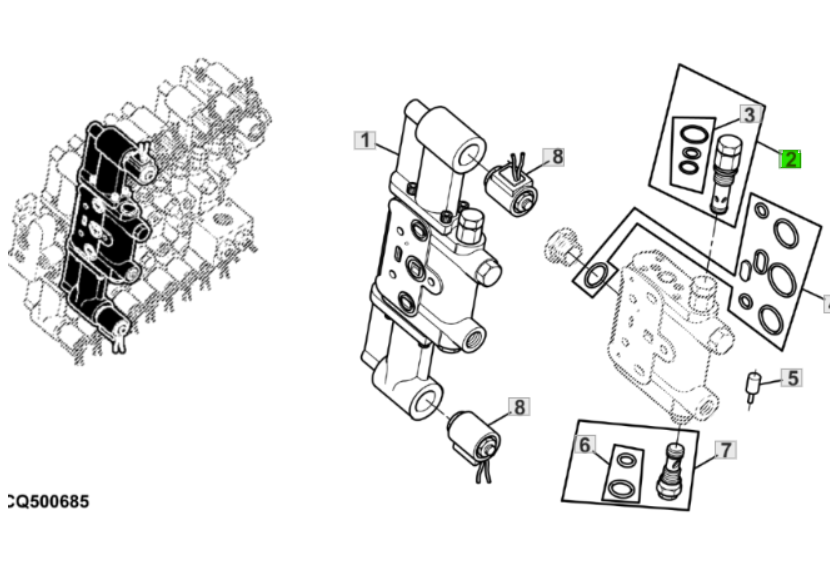 1
8
3
2
5
8
6
7
CQ500685