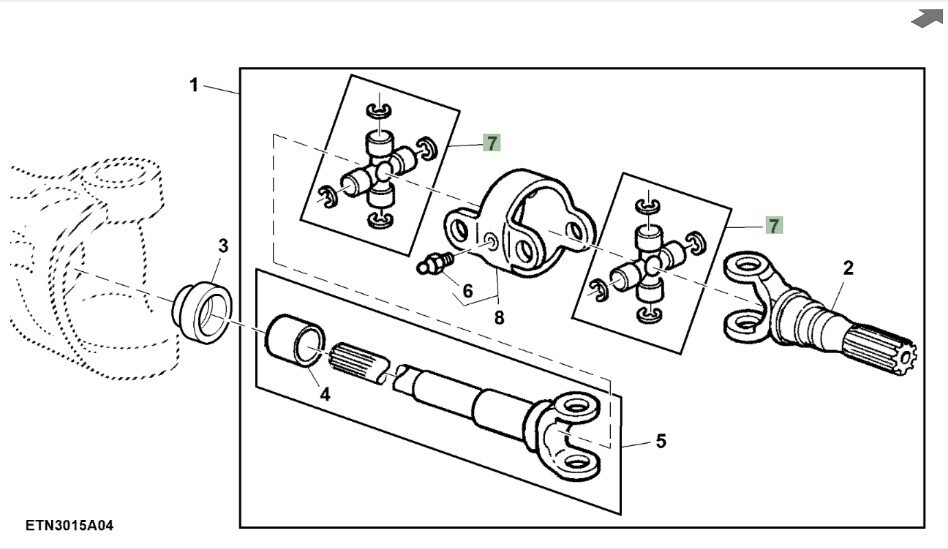 1
7
7
3
2
6
8
4
5
ETN3015A04