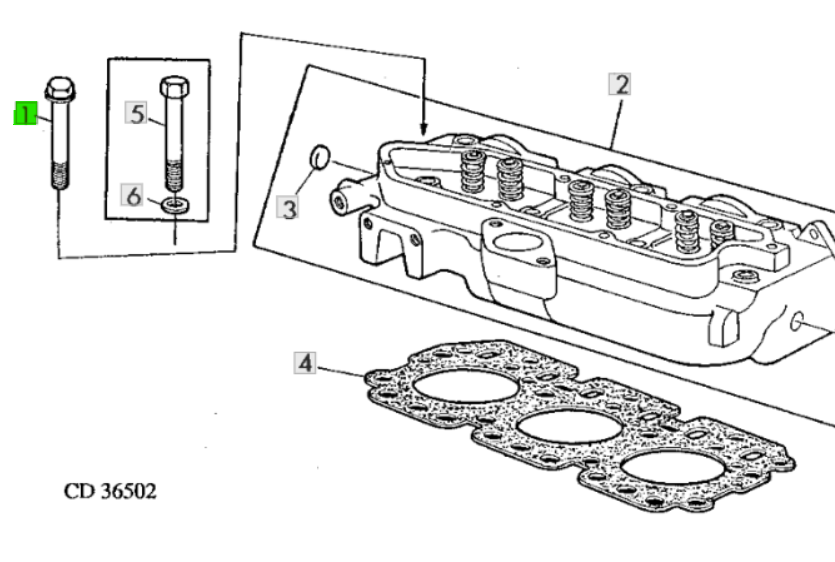 1
5
6
2
3
4
CD 36502