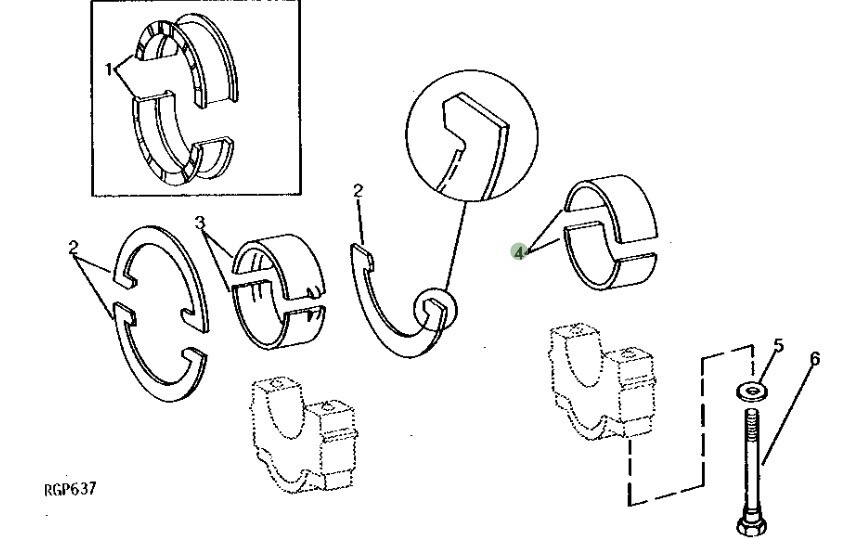 1
2
3
2
4
5
6
RGP637