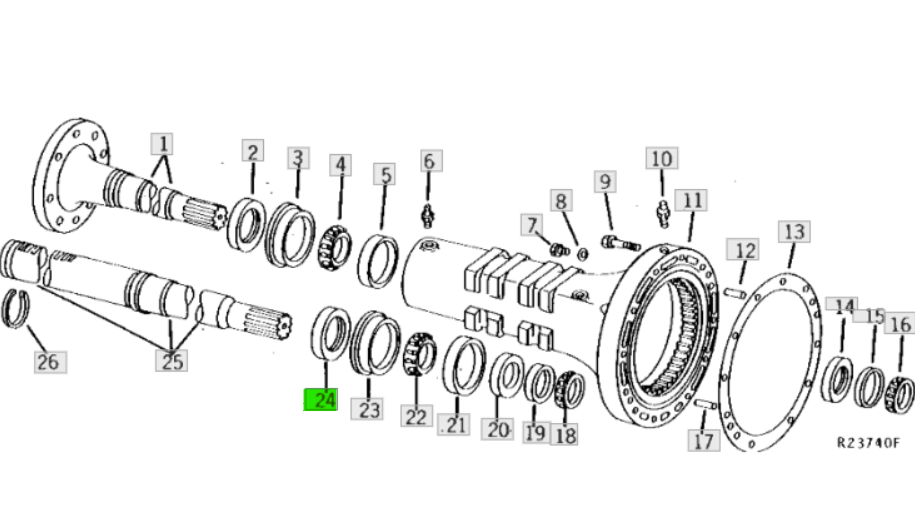 1
2
3
4
5
6
7
8
9
10
11
12
13
14
15
16
26
25
24
23
22
21
20
19
18
17
R23740F