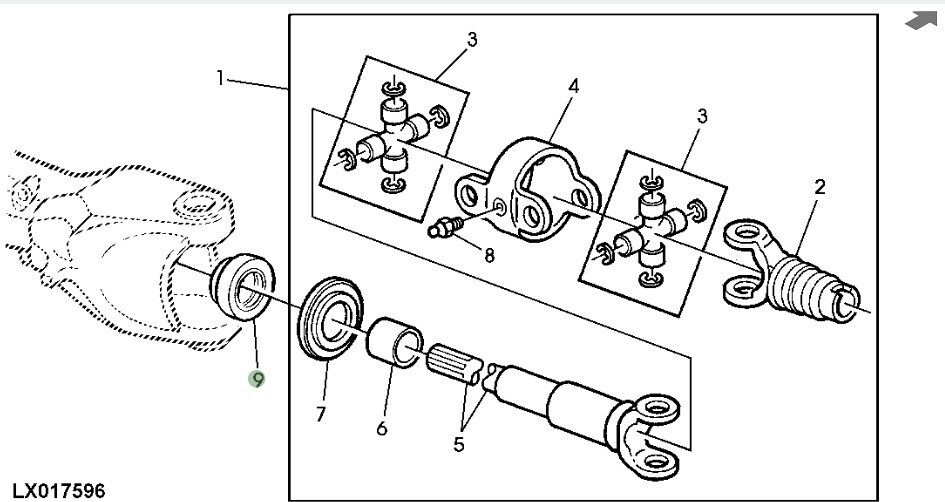 1
3
4
3
2
8
9
7
6
5
LX017596