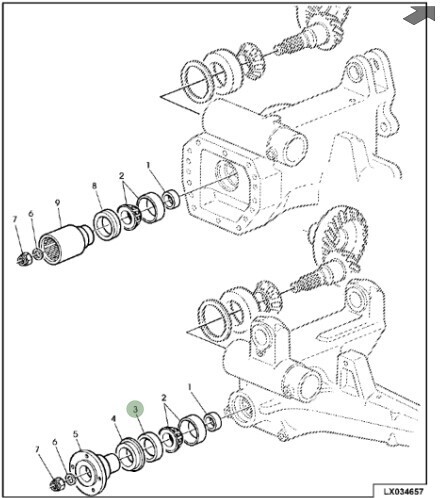 1
2
8
9
6
7
1
2
3
4
5
6
7
LX034657