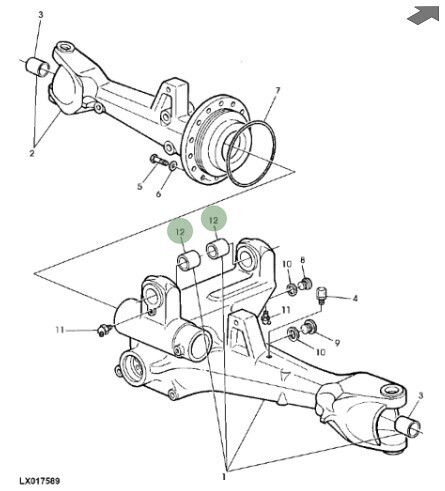 3
7
2
5
6
12
12
10
8
4
11
11
9
10
3
1
LX017589